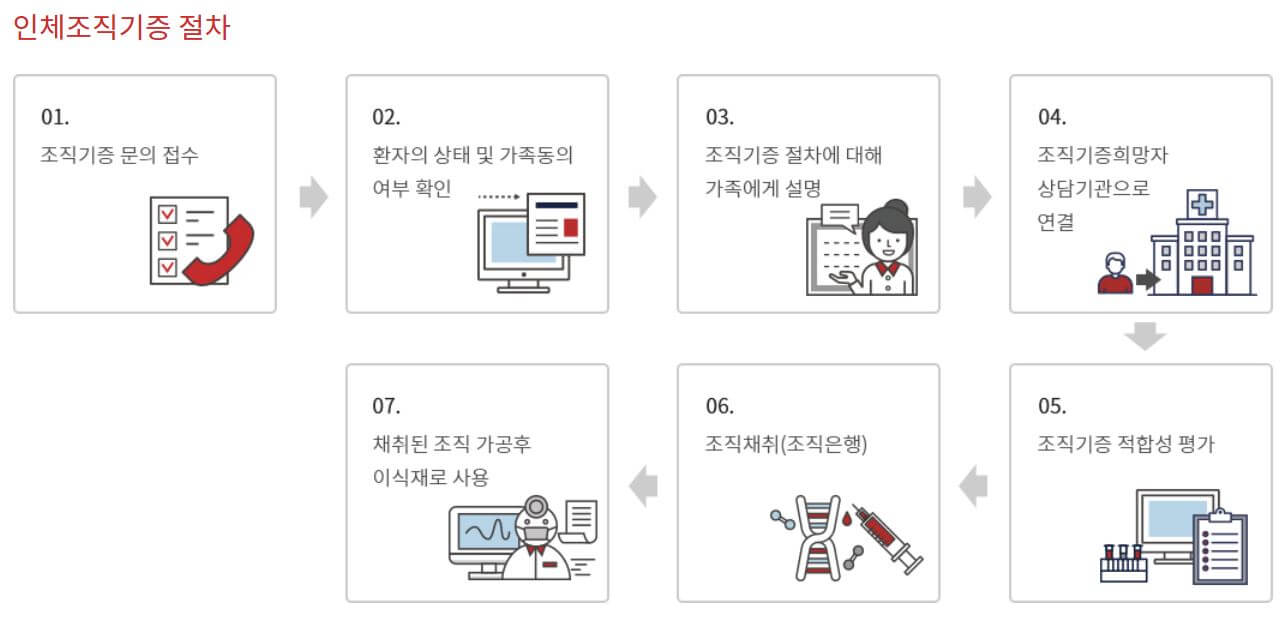 인체조직기증 절차

01.
조직기증 문의 접수

02.
환자의 상태 및 가족동의 여부 확인

03.
조직기증 절차에 대해 가족에게 설명

04.
조직기증희망자 상담기관으로 연결

05.
조직기증 적합성 평가

06.
조직채취(조직은행)

07.
채취된 조직 가공후 이식재로 사용