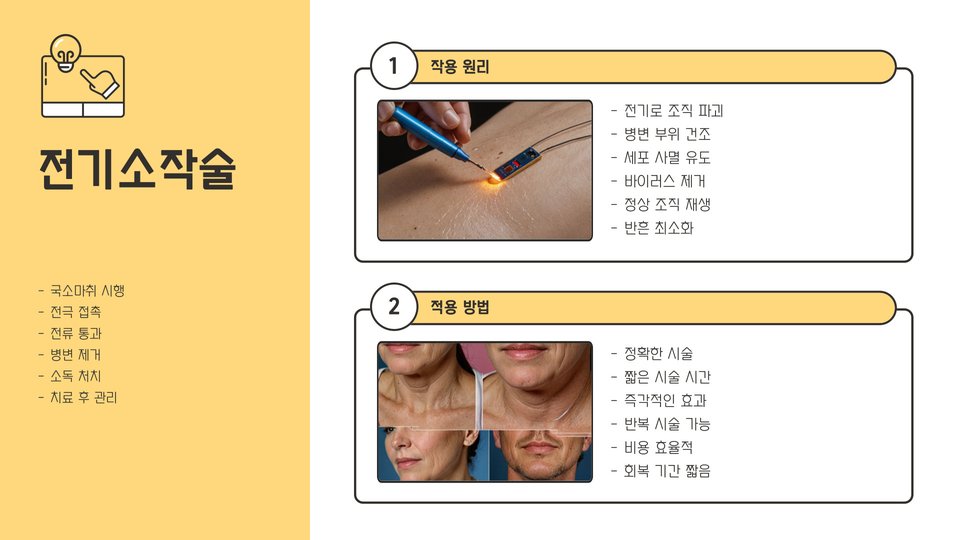 전기소작술

- 국소마취 시행
- 전극 접촉
- 전류 통과
- 병변 제거
- 소독 처치
- 치료 후 관리

1 작용 원리

- 전기로 조직 파괴
- 병변 부위 건조
- 세포 사멸 유도
- 바이러스 제거
- 정상 조직 재생
- 반흔 최소화

2 적용 방법

- 정확한 시술
- 짧은 시술 시간
- 즉각적인 효과
- 반복 시술 가능
- 비용 효율적
- 회복 기간 짧음