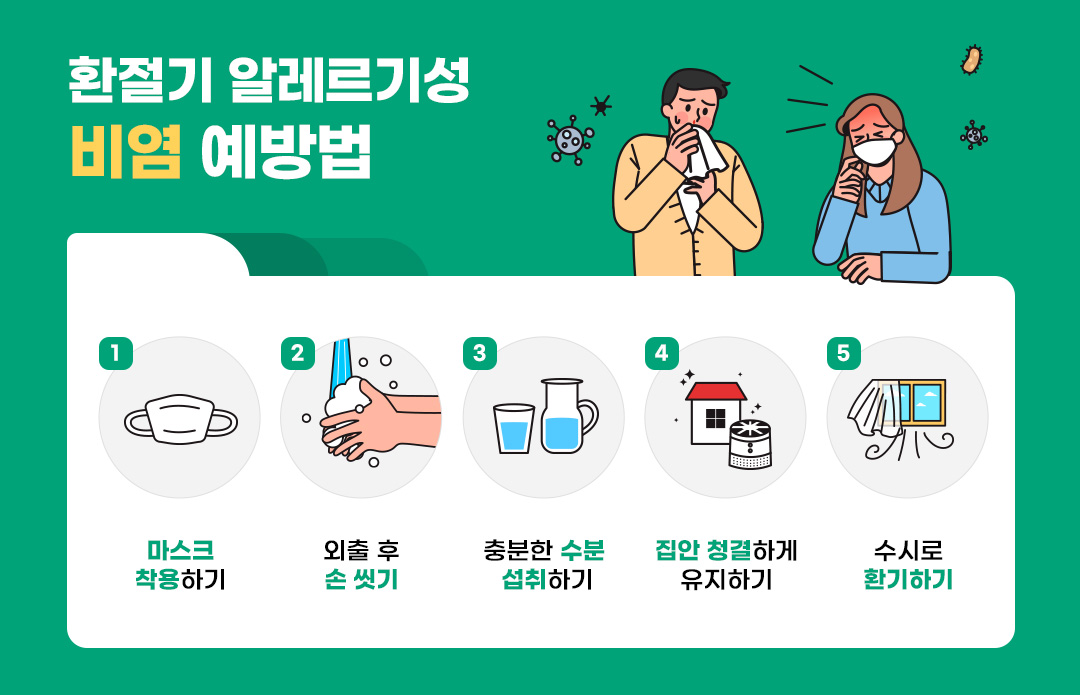 환절기 알레르기성
비염 예방법

1
마스크
착용하기

2
외출 후
손 씻기

3
충분한 수분
섭취하기

4
집안 청결하게
유지하기

5
수시로
환기하기