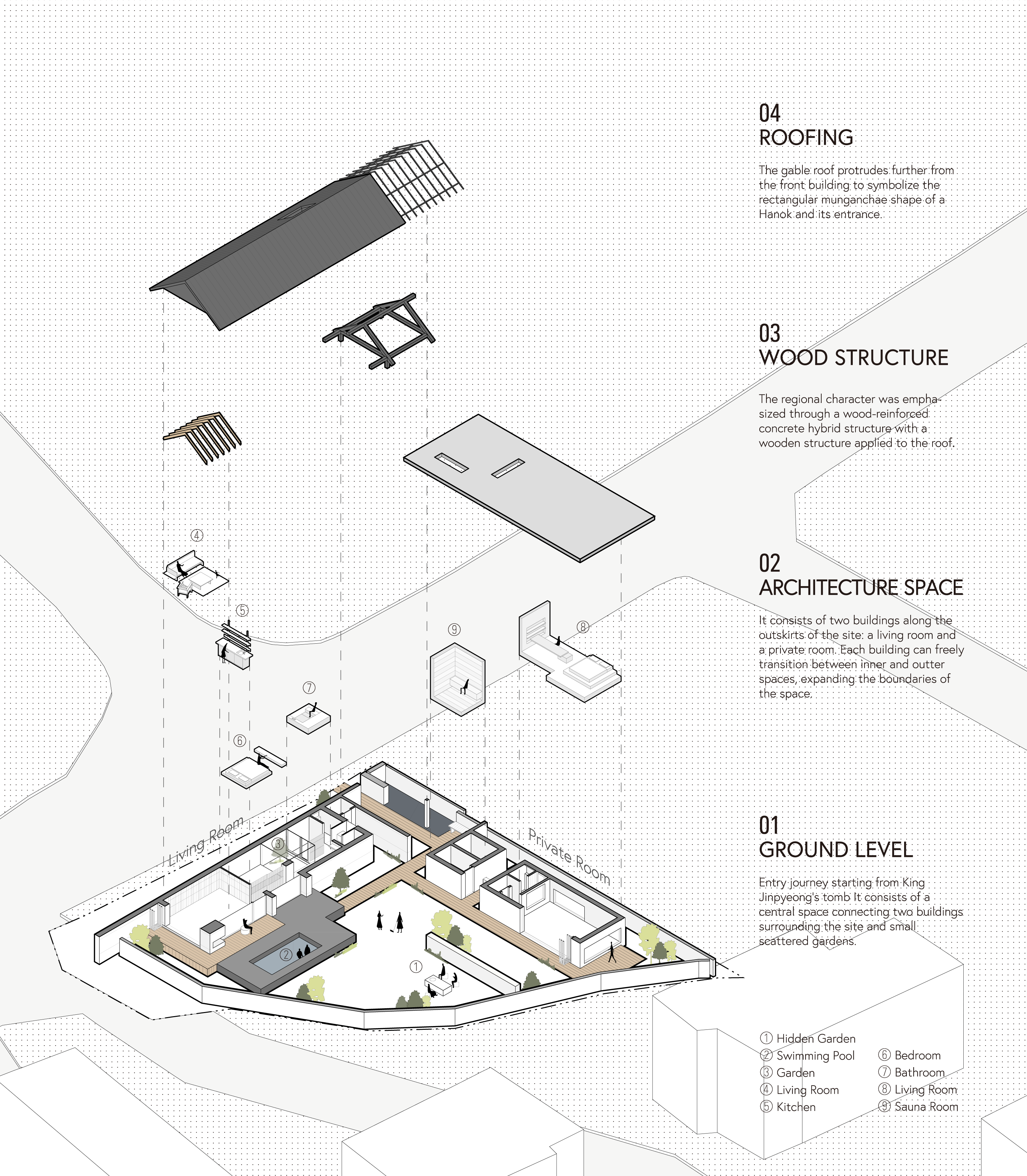 04
ROOFING

The gable roof protrudes further from the front building to symbolize the rectangular munganchae shape of a Hanok and its entrance.

03
WOOD STRUCTURE

The regional character was emphasized through a wood-reinforced concrete hybrid structure with a wooden structure applied to the roof.

02
ARCHITECTURE SPACE

It consists of two buildings along the outskirts of the site: a living room and a private room. Each building can freely transition between inner and outter spaces, expanding the boundaries of the space.

01
GROUND LEVEL

Entry journey starting from King Jinpyeong's tomb It consists of a central space connecting two buildings surrounding the site and small scattered gardens.

④
⑤
⑨
⑧
⑦
⑥
Living Room
Private Room
③
②
①

① Hidden Garden
② Swimming Pool
③ Garden
④ Living Room
⑤ Kitchen
⑥ Bedroom
⑦ Bathroom
⑧ Living Room
⑨ Sauna Room