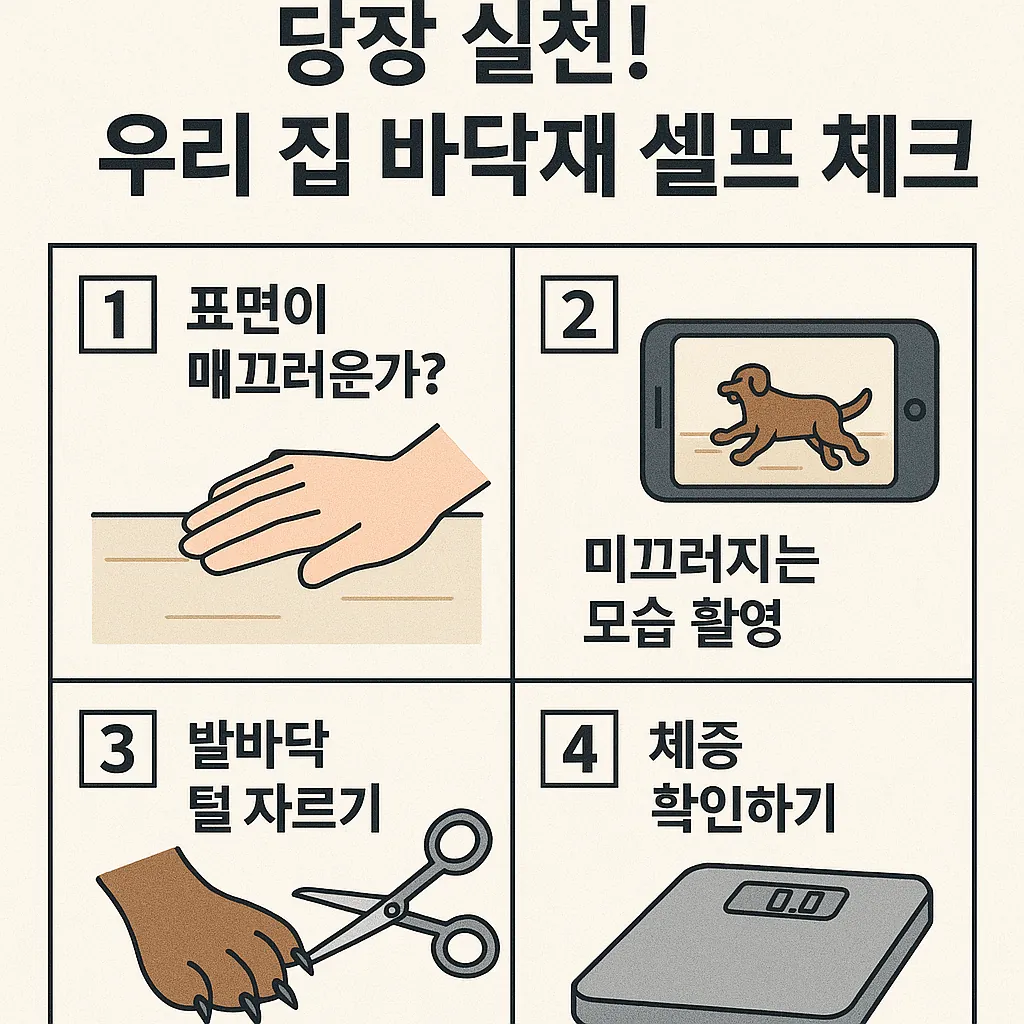 당장 실천!
우리 집 바닥재 셀프 체크

1 표면이 매끄러운가?

2 미끄러지는 모습 촬영

3 발바닥 털 자르기

4 체중 확인하기

0.0