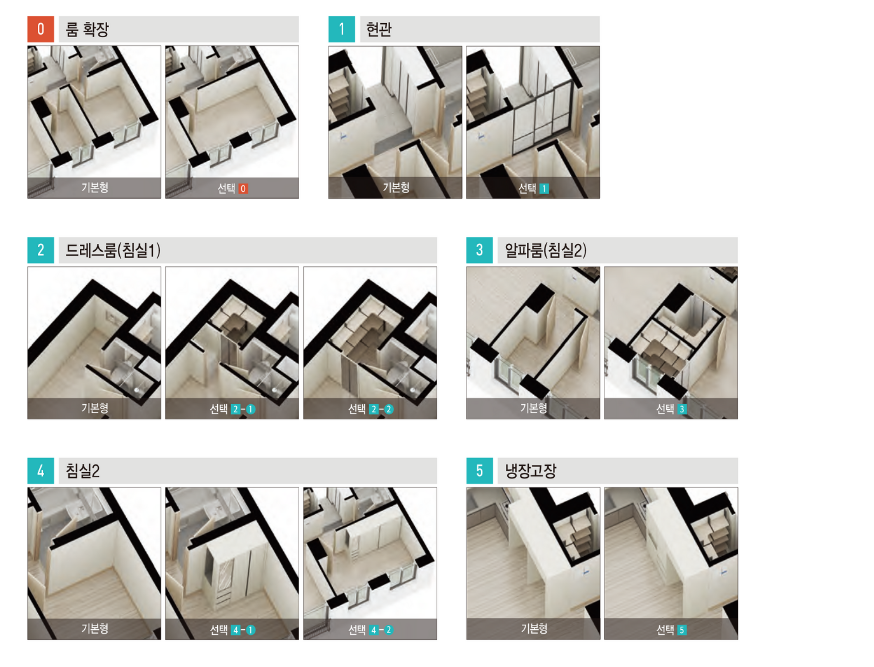 0 룸 확장

기본형

선택 0

1 현관

기본형

선택 1

2 드레스룸(침실1)

기본형

선택 2-1

선택 2-2

3 알파룸(침실2)

기본형

선택 3

4 침실2

기본형

선택 4-1

선택 4-2

5 냉장고장

기본형

선택 5