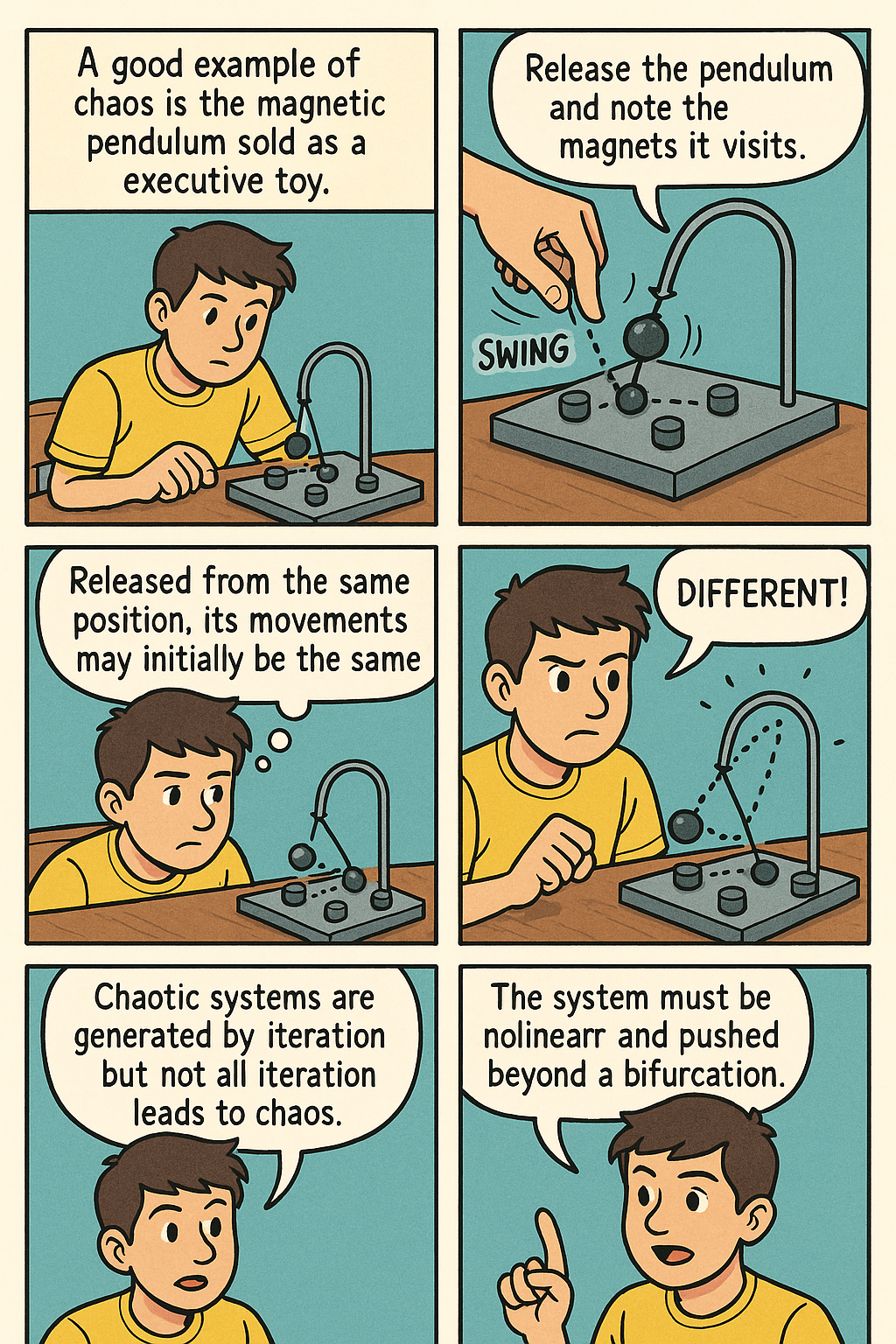 A good example of chaos is the magnetic pendulum sold as a executive toy.

Release the pendulum and note the magnets it visits.

SWING

Released from the same position, its movements may initially be the same

DIFFERENT!

Chaotic systems are generated by iteration but not all iteration leads to chaos.

The system must be nolinearr and pushed beyond a bifurcation.