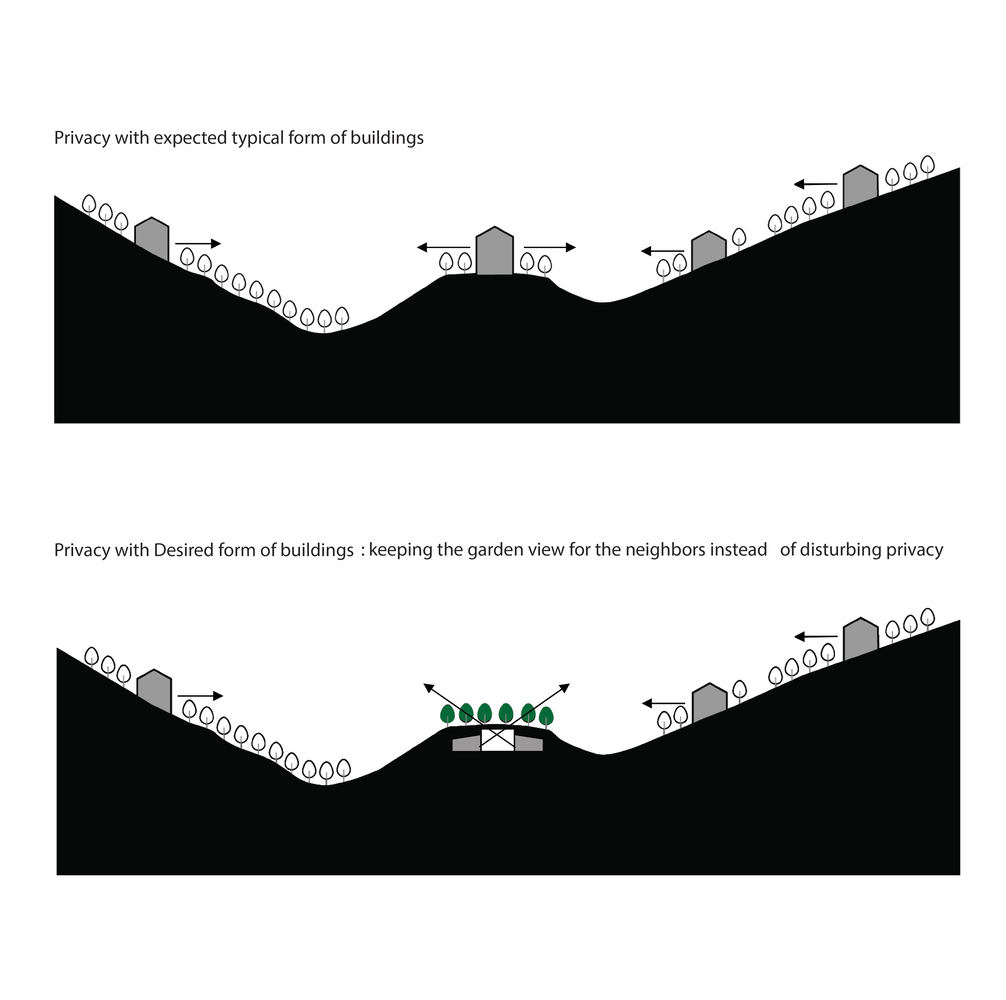 Privacy with expected typical form of buildings

Privacy with Desired form of buildings : keeping the garden view for the neighbors instead of disturbing privacy