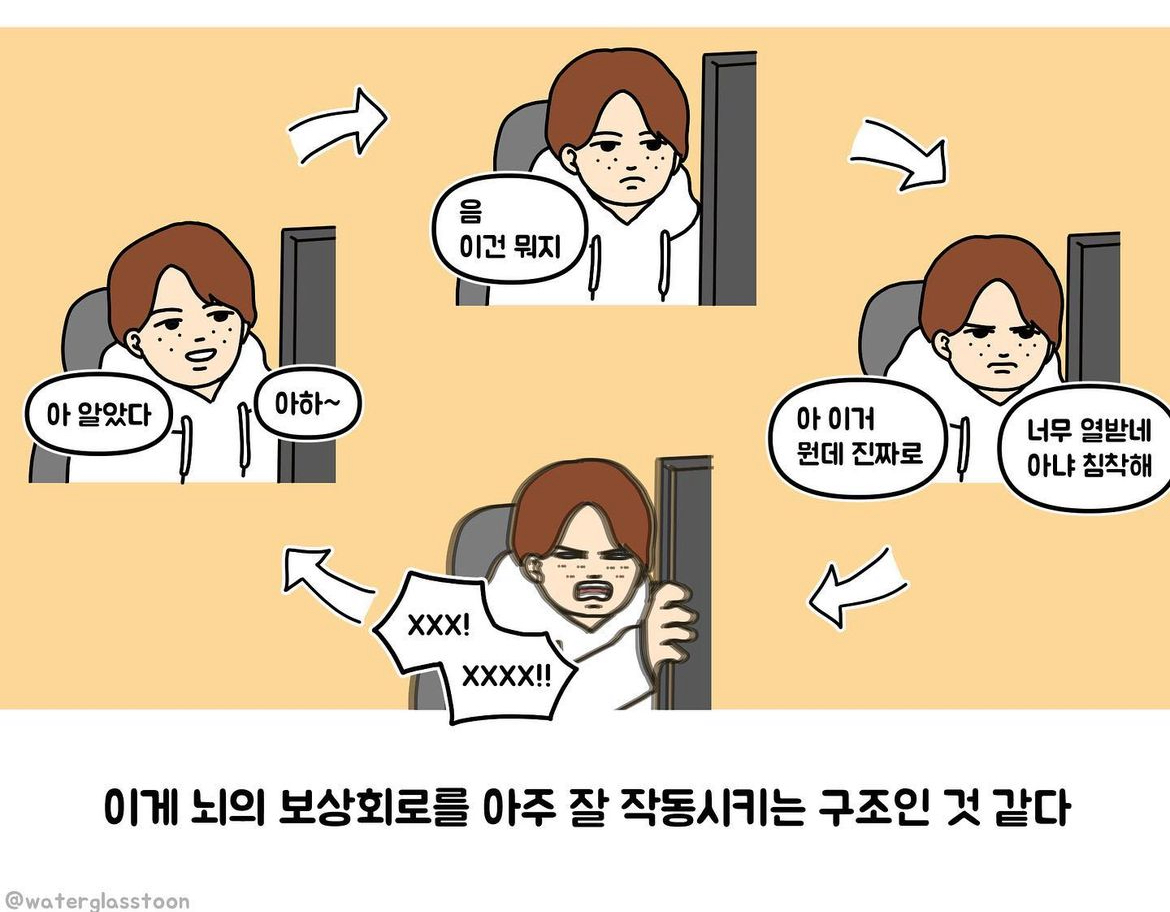 음
이건 뭐지

아 이거
뭔데 진짜로

너무 열받네
아냐 침착해

XXX!
XXXX!!

아 알았다

아하~

이게 뇌의 보상회로를 아주 잘 작동시키는 구조인 것 같다

@waterglasstoon