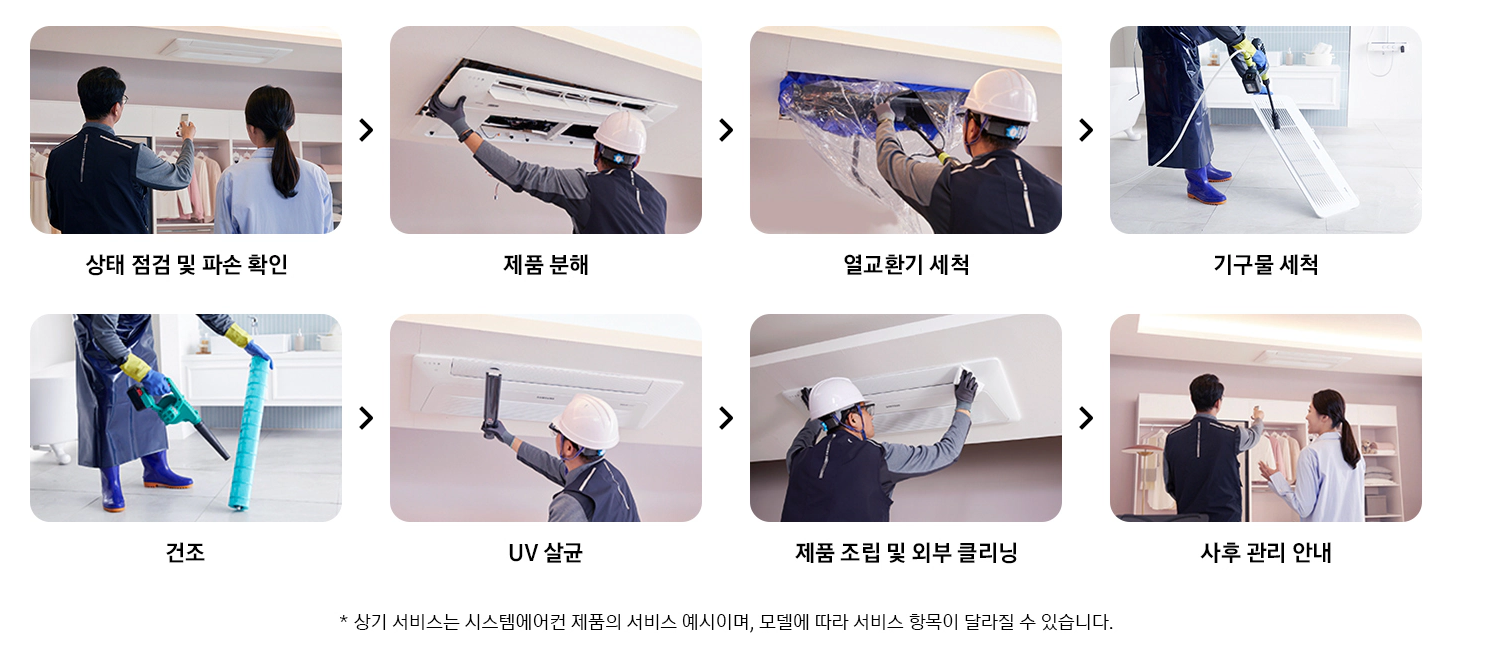 상태 점검 및 파손 확인

제품 분해

열교환기 세척

기구물 세척

건조

UV 살균

제품 조립 및 외부 클리닝

사후 관리 안내

* 상기 서비스는 시스템에어컨 제품의 서비스 예시이며, 모델에 따라 서비스 항목이 달라질 수 있습니다.