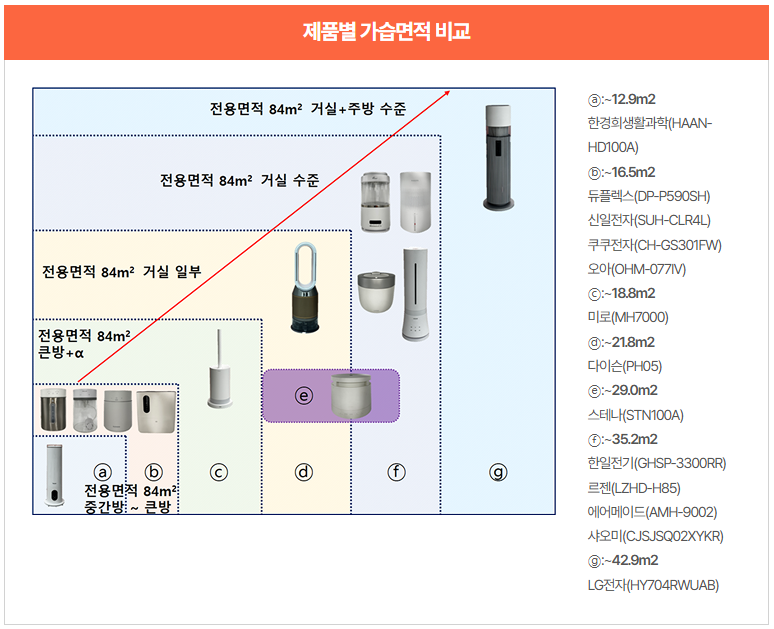 제품별 가습면적 비교

전용면적 84m² 거실+주방 수준

전용면적 84m² 거실 수준

전용면적 84m² 거실 일부

전용면적 84m² 큰방+α

ⓔ

ⓐ ⓑ ⓒ ⓓ ⓕ ⓖ

전용면적 84m² 중간방 ~ 큰방

ⓐ:~12.9m2
한경희생활과학(HAAN-HD100A)
ⓑ:~16.5m2
듀플렉스(DP-P590SH)
신일전자(SUH-CLR4L)
쿠쿠전자(CH-GS301FW)
오아(OHM-077IV)
ⓒ:~18.8m2
미로(MH7000)
ⓓ:~21.8m2
다이슨(PH05)
ⓔ:~29.0m2
스테나(STN100A)
ⓕ:~35.2m2
한일전기(GHSP-3300RR)
르젠(LZHD-H85)
에어메이드(AMH-9002)
샤오미(CJSJSQ02XYKR)
ⓖ:~42.9m2
LG전자(HY704RWUAB)