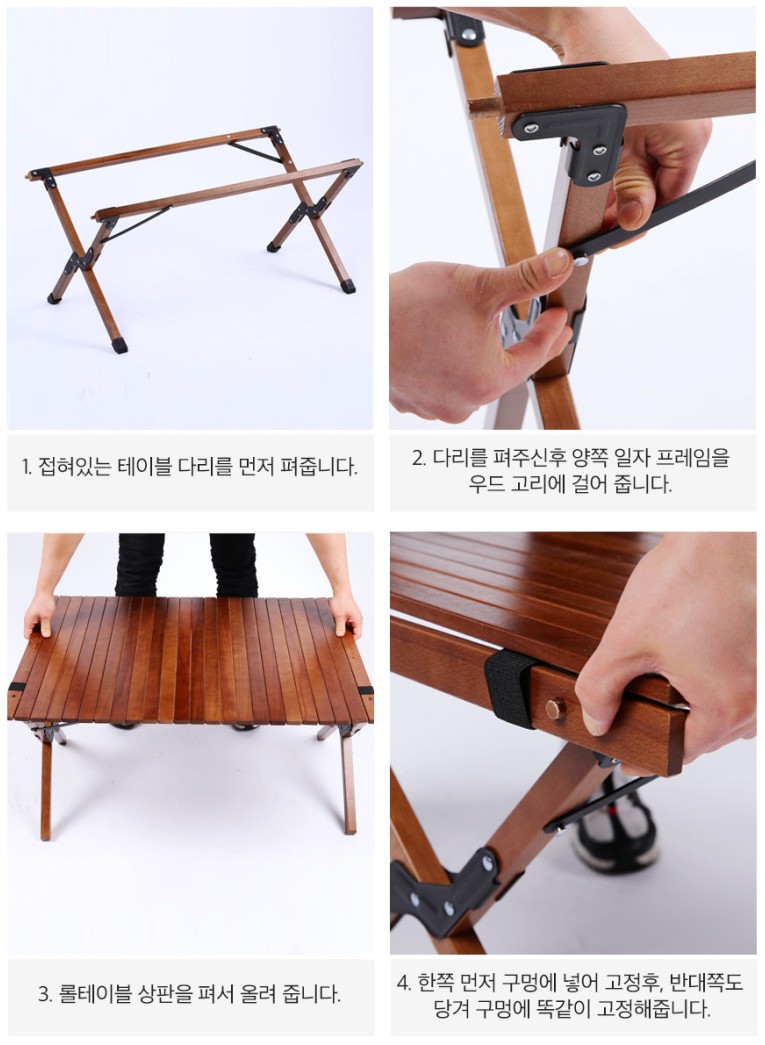 1. 접혀있는 테이블 다리를 먼저 펴줍니다.

2. 다리를 펴주신후 양쪽 일자 프레임을 우드 고리에 걸어 줍니다.

3. 롤테이블 상판을 펴서 올려 줍니다.

4. 한쪽 먼저 구멍에 넣어 고정후, 반대쪽도 당겨 구멍에 똑같이 고정해줍니다.