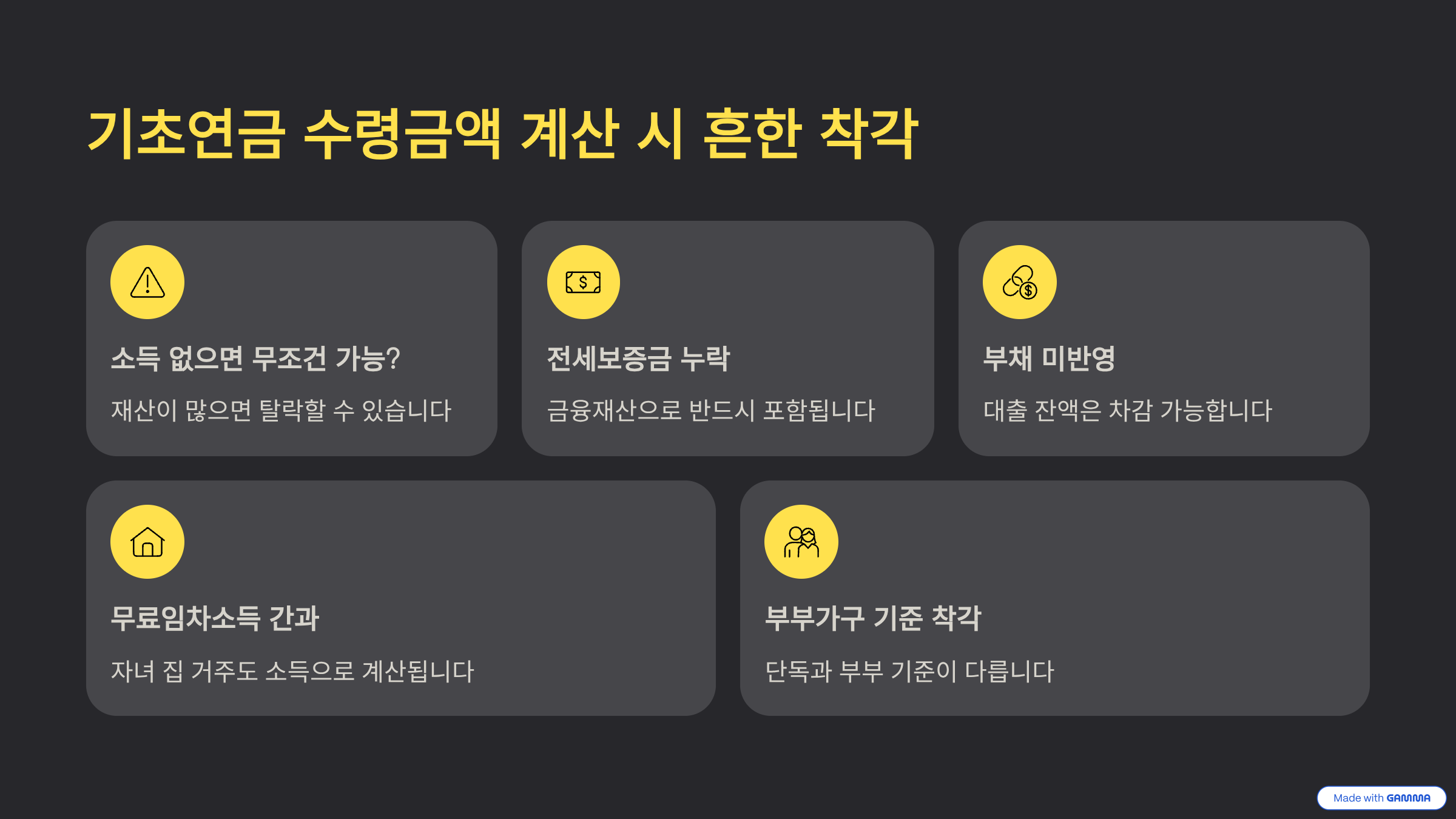 기초연금 수령금액 계산 시 흔한 착각

소득 없으면 무조건 가능?

재산이 많으면 탈락할 수 있습니다

전세보증금 누락

금융재산으로 반드시 포함됩니다

부채 미반영

대출 잔액은 차감 가능합니다

무료임차소득 간과

자녀 집 거주도 소득으로 계산됩니다

부부가구 기준 착각

단독과 부부 기준이 다릅니다

Made with GAMMA