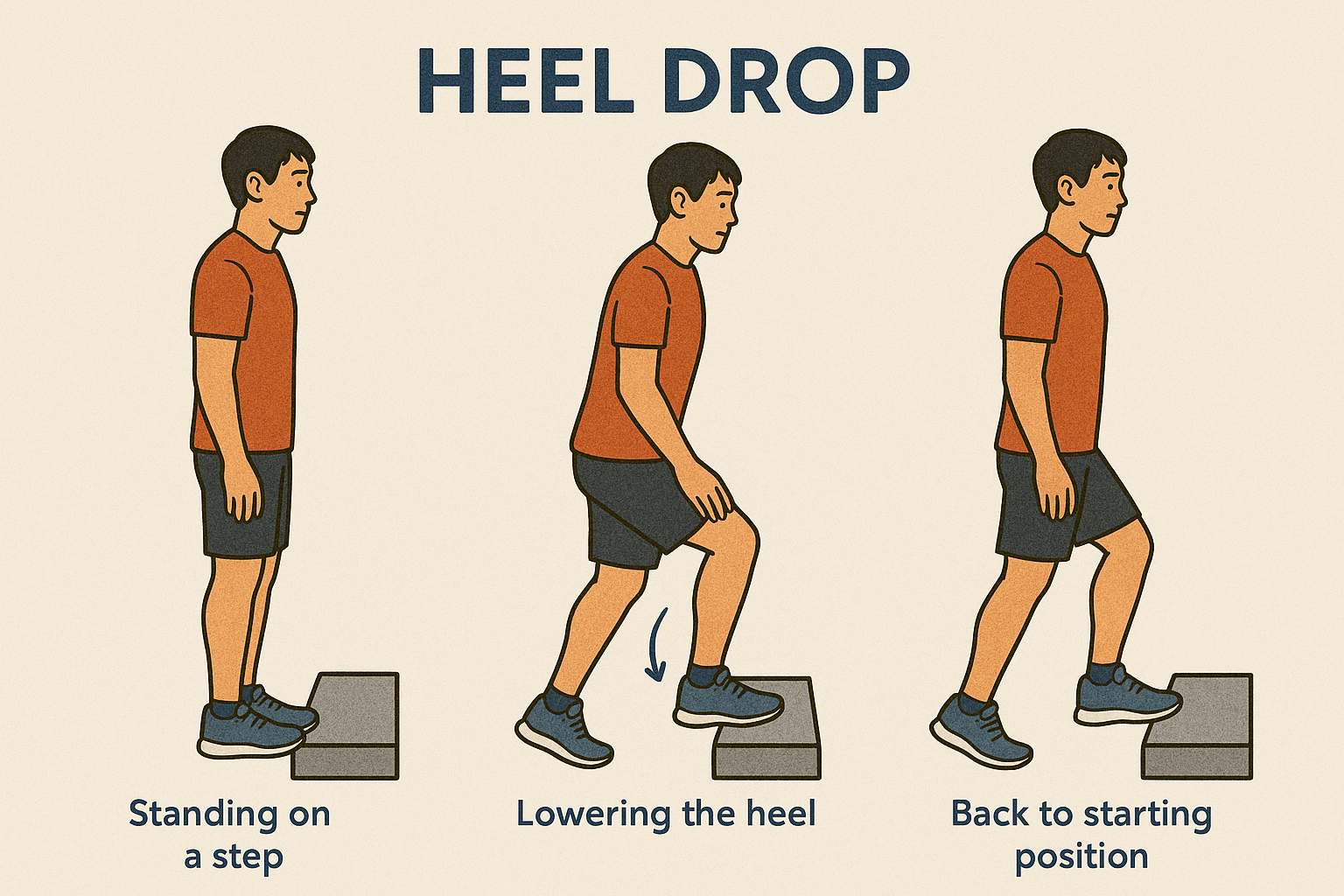 HEEL DROP

Standing on a step

Lowering the heel

Back to starting position