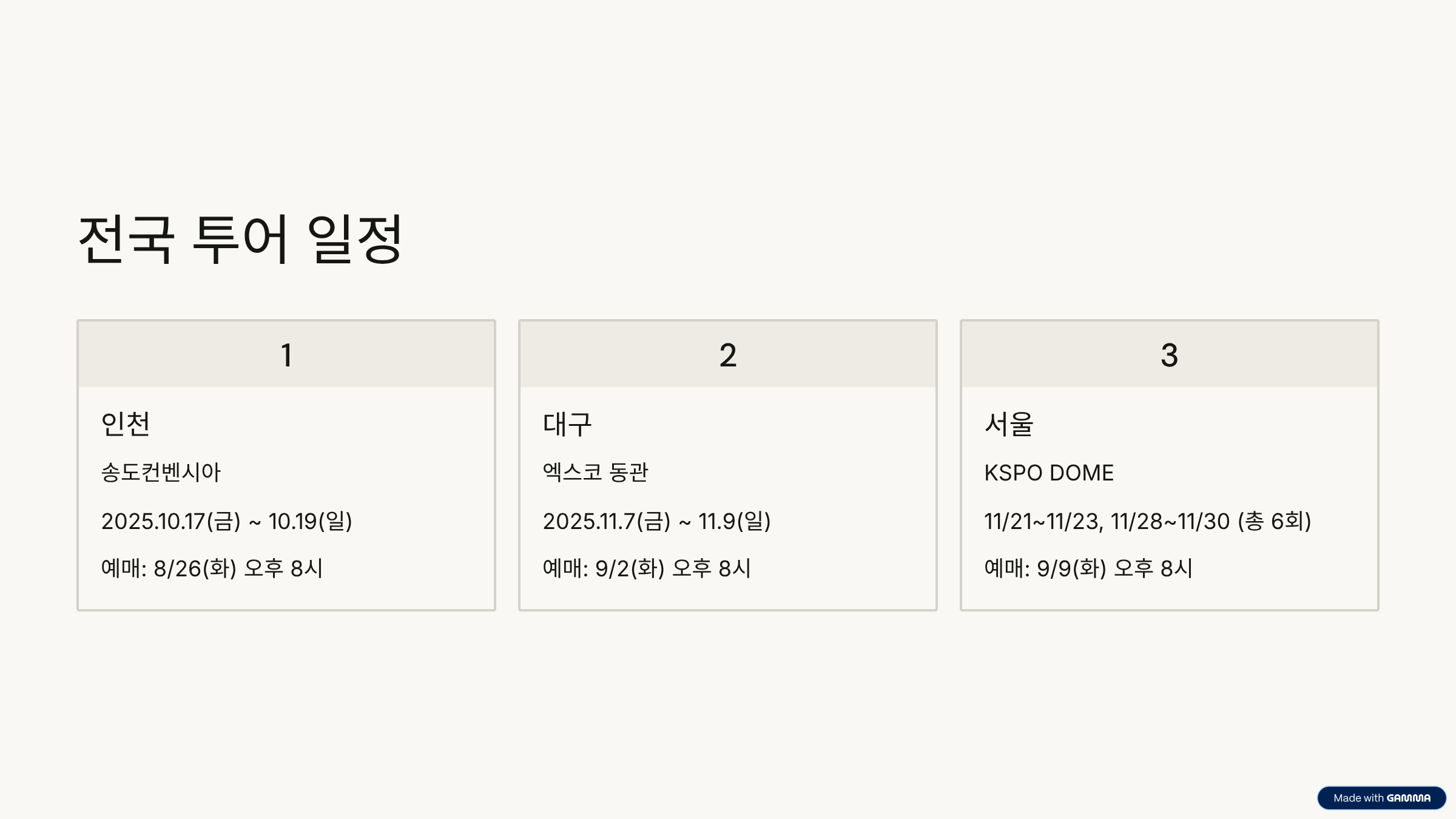 전국 투어 일정

1

인천

송도컨벤시아

2025.10.17(금) ~ 10.19(일)

예매: 8/26(화) 오후 8시

2

대구

엑스코 동관

2025.11.7(금) ~ 11.9(일)

예매: 9/2(화) 오후 8시

3

서울

KSPO DOME

11/21~11/23, 11/28~11/30 (총 6회)

예매: 9/9(화) 오후 8시

Made with GAMMA