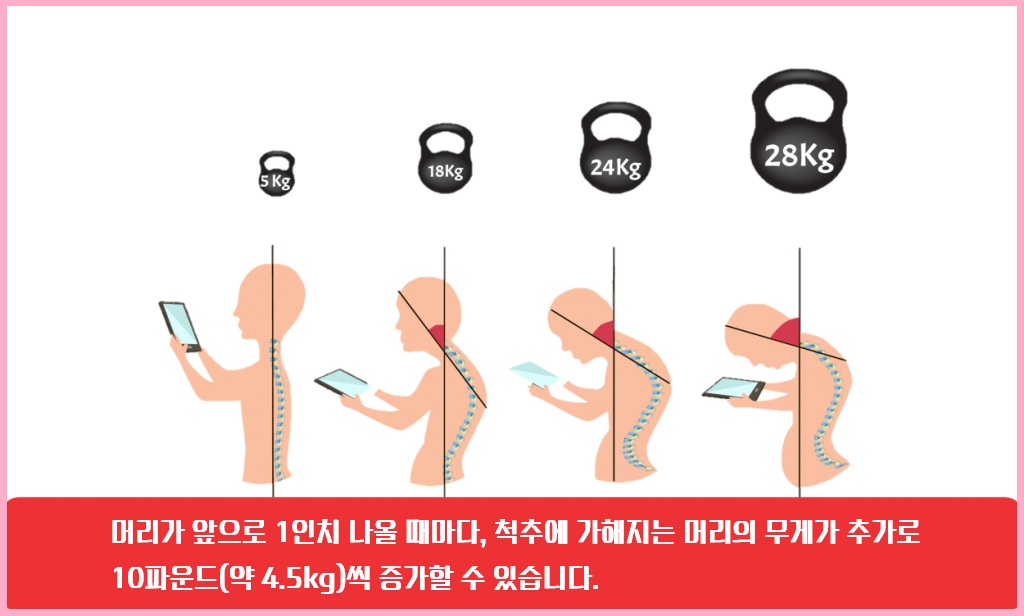 5 Kg

18Kg

24Kg

28Kg

머리가 앞으로 1인치 나올 때마다, 척추에 가해지는 머리의 무게가 추가로 10파운드(약 4.5kg)씩 증가할 수 있습니다.