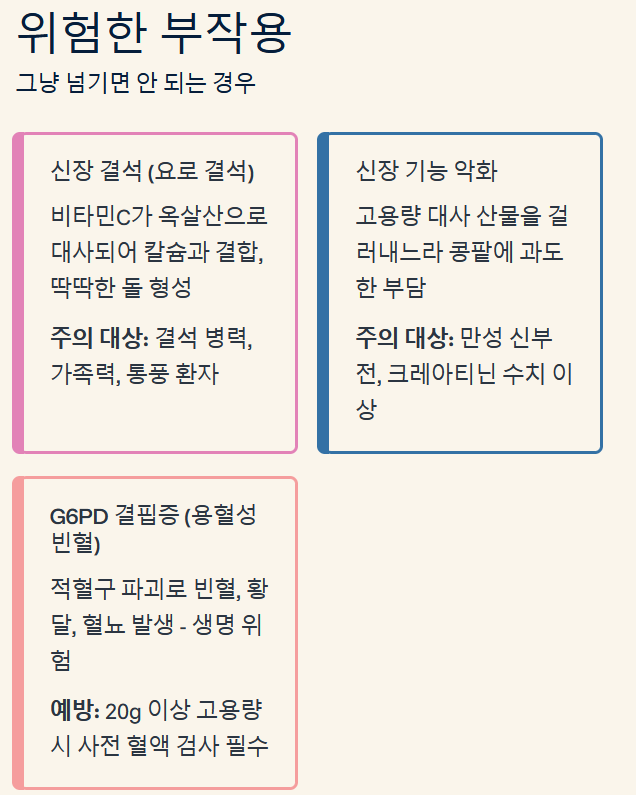 위험한 부작용

그냥 넘기면 안 되는 경우

신장 결석 (요로 결석)

비타민C가 옥살산으로 대사되어 칼슘과 결합, 딱딱한 돌 형성

주의 대상: 결석 병력, 가족력, 통풍 환자

신장 기능 악화

고용량 대사 산물을 걸러내느라 콩팥에 과도한 부담

주의 대상: 만성 신부전, 크레아티닌 수치 이상

G6PD 결핍증 (용혈성 빈혈)

적혈구 파괴로 빈혈, 황달, 혈뇨 발생 - 생명 위험

예방: 20g 이상 고용량 시 사전 혈액 검사 필수