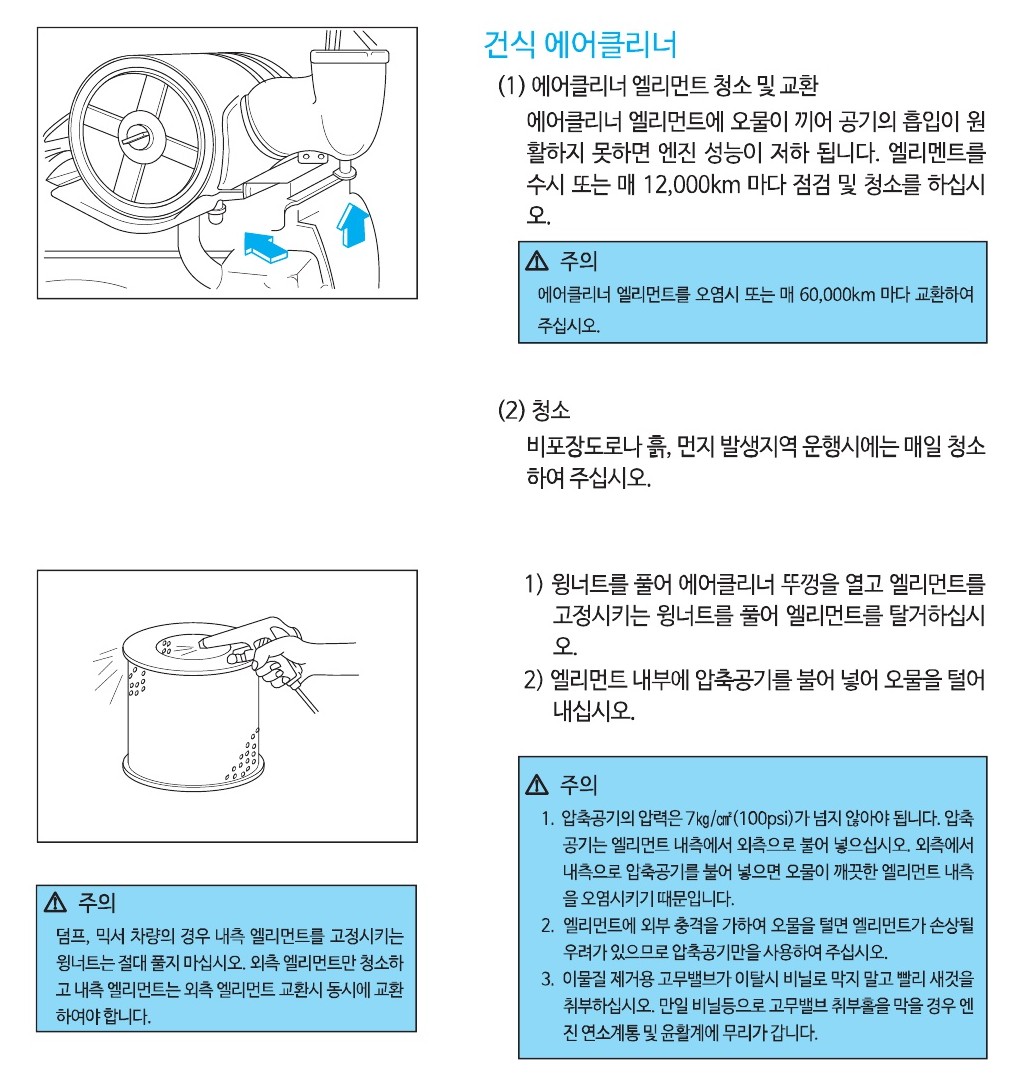 건식 에어클리너

(1) 에어클리너 엘리먼트 청소 및 교환

에어클리너 엘리먼트에 오물이 끼어 공기의 흡입이 원활하지 못하면 엔진 성능이 저하 됩니다. 엘리멘트를 수시 또는 매 12,000km 마다 점검 및 청소를 하십시오.

⚠ 주의
에어클리너 엘리먼트를 오염시 또는 매 60,000km 마다 교환하여 주십시오.

(2) 청소

비포장도로나 흙, 먼지 발생지역 운행시에는 매일 청소하여 주십시오.

1) 윙너트를 풀어 에어클리너 뚜껑을 열고 엘리먼트를 고정시키는 윙너트를 풀어 엘리먼트를 탈거하십시오.
2) 엘리먼트 내부에 압축공기를 불어 넣어 오물을 털어 내십시오.

⚠ 주의
1. 압축공기의 압력은 7㎏/㎠(100psi)가 넘지 않아야 됩니다. 압축공기는 엘리먼트 내측에서 외측으로 불어 넣으십시오. 외측에서 내측으로 압축공기를 불어 넣으면 오물이 깨끗한 엘리먼트 내측을 오염시키기 때문입니다.
2. 엘리먼트에 외부 충격을 가하여 오물을 털면 엘리먼트가 손상될 우려가 있으므로 압축공기만을 사용하여 주십시오.
3. 이물질 제거용 고무밸브가 이탈시 비닐로 막지 말고 빨리 새것을 취부하십시오. 만일 비닐등으로 고무밸브 취부홀을 막을 경우 엔진 연소계통 및 윤활계에 무리가 갑니다.

⚠ 주의
덤프, 믹서 차량의 경우 내측 엘리먼트를 고정시키는 윙너트는 절대 풀지 마십시오. 외측 엘리먼트만 청소하고 내측 엘리먼트는 외측 엘리먼트 교환시 동시에 교환하여야 합니다.