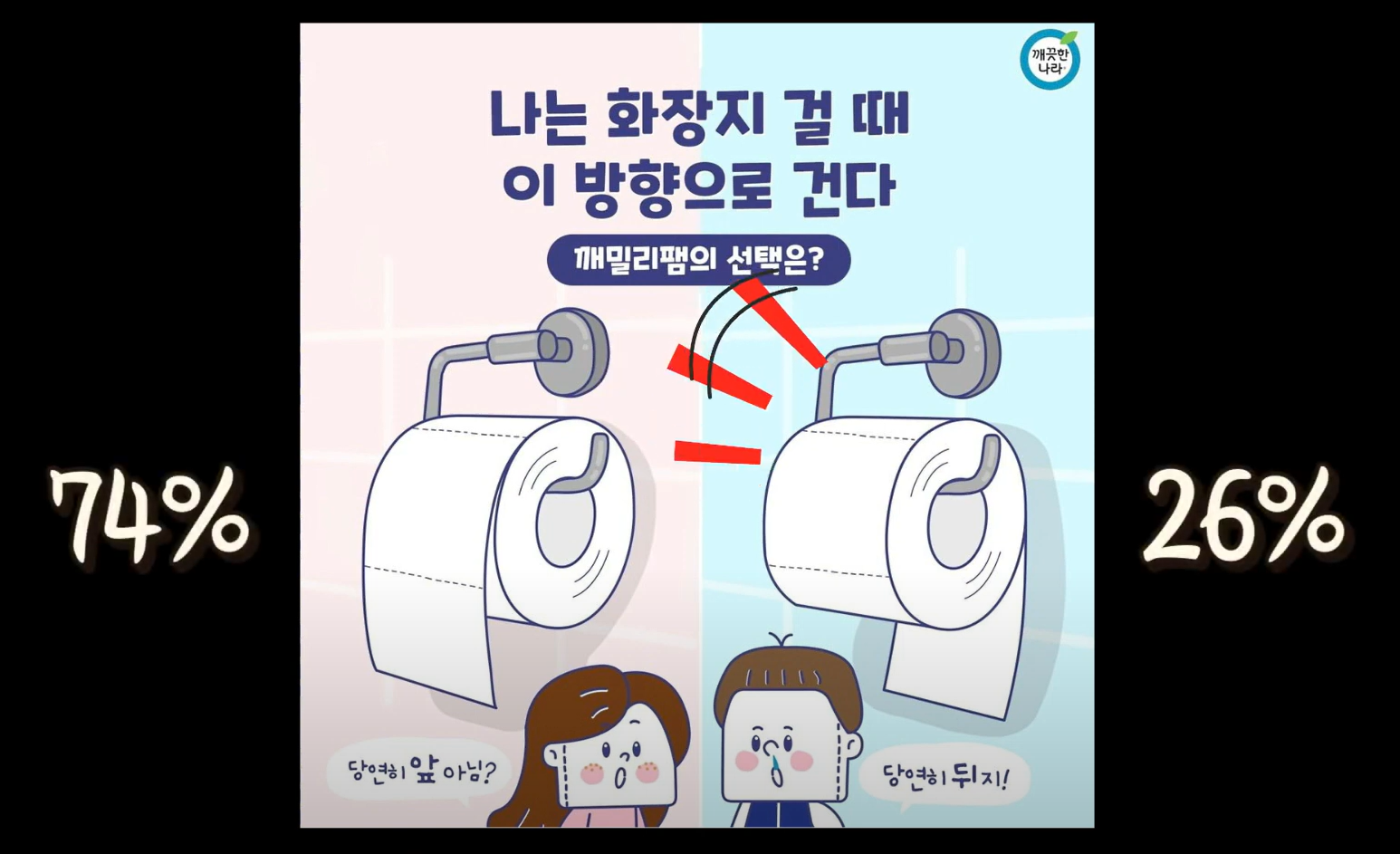 깨끗한 나라

나는 화장지 걸 때
이 방향으로 건다

깨밀리팸의 선택은?

74%

26%

당연히 앞 아님?

당연히 뒤지!