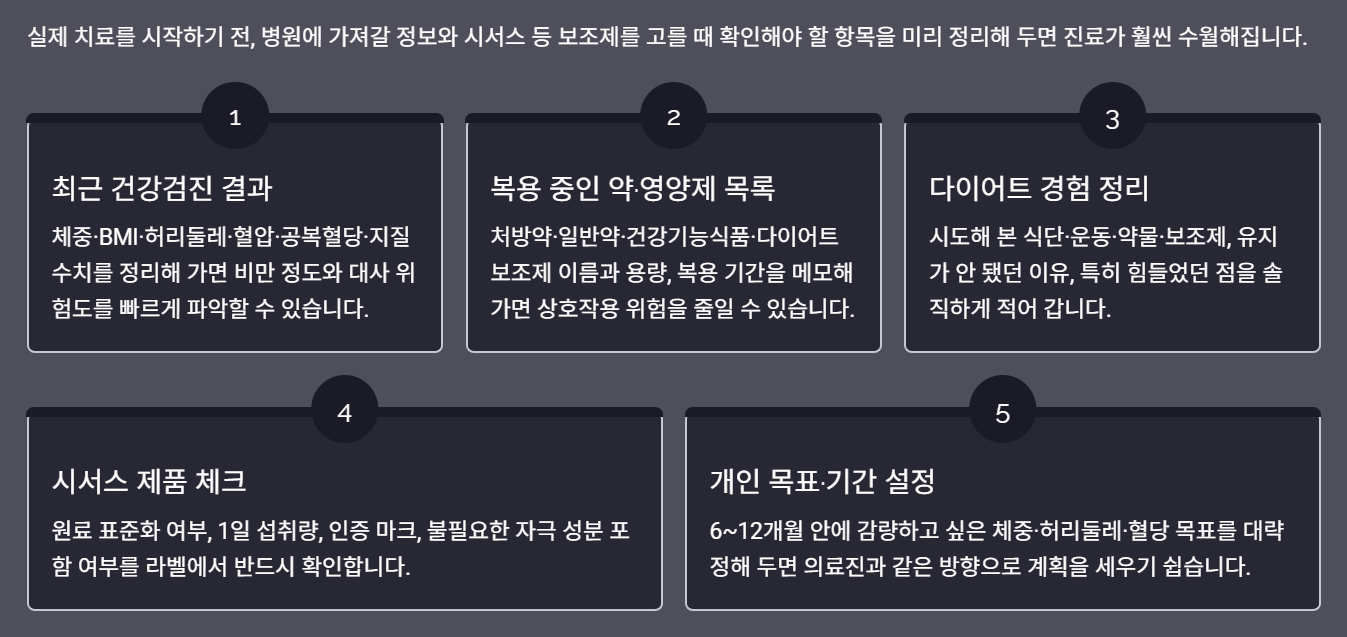 실제 치료를 시작하기 전, 병원에 가져갈 정보와 시서스 등 보조제를 고를 때 확인해야 할 항목을 미리 정리해 두면 진료가 훨씬 수월해집니다.

1

최근 건강검진 결과

체중·BMI·허리둘레·혈압·공복혈당·지질 수치를 정리해 가면 비만 정도와 대사 위험도를 빠르게 파악할 수 있습니다.

2

복용 중인 약·영양제 목록

처방약·일반약·건강기능식품·다이어트 보조제 이름과 용량, 복용 기간을 메모해 가면 상호작용 위험을 줄일 수 있습니다.

3

다이어트 경험 정리

시도해 본 식단·운동·약물·보조제, 유지가 안 됐던 이유, 특히 힘들었던 점을 솔직하게 적어 갑니다.

4

시서스 제품 체크

원료 표준화 여부, 1일 섭취량, 인증 마크, 불필요한 자극 성분 포함 여부를 라벨에서 반드시 확인합니다.

5

개인 목표·기간 설정

6~12개월 안에 감량하고 싶은 체중·허리둘레·혈당 목표를 대략 정해 두면 의료진과 같은 방향으로 계획을 세우기 쉽습니다.