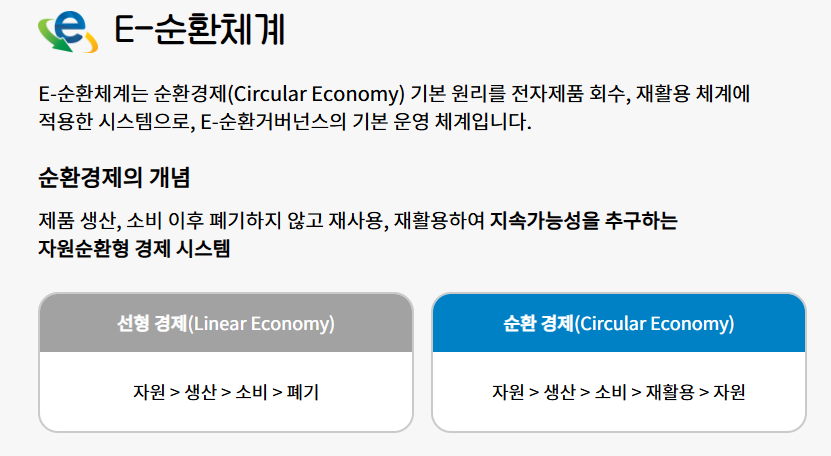 E-순환체계

E-순환체계는 순환경제(Circular Economy) 기본 원리를 전자제품 회수, 재활용 체계에 적용한 시스템으로, E-순환거버넌스의 기본 운영 체계입니다.

순환경제의 개념

제품 생산, 소비 이후 폐기하지 않고 재사용, 재활용하여 지속가능성을 추구하는 자원순환형 경제 시스템

선형 경제(Linear Economy)

자원 > 생산 > 소비 > 폐기

순환 경제(Circular Economy)

자원 > 생산 > 소비 > 재활용 > 자원