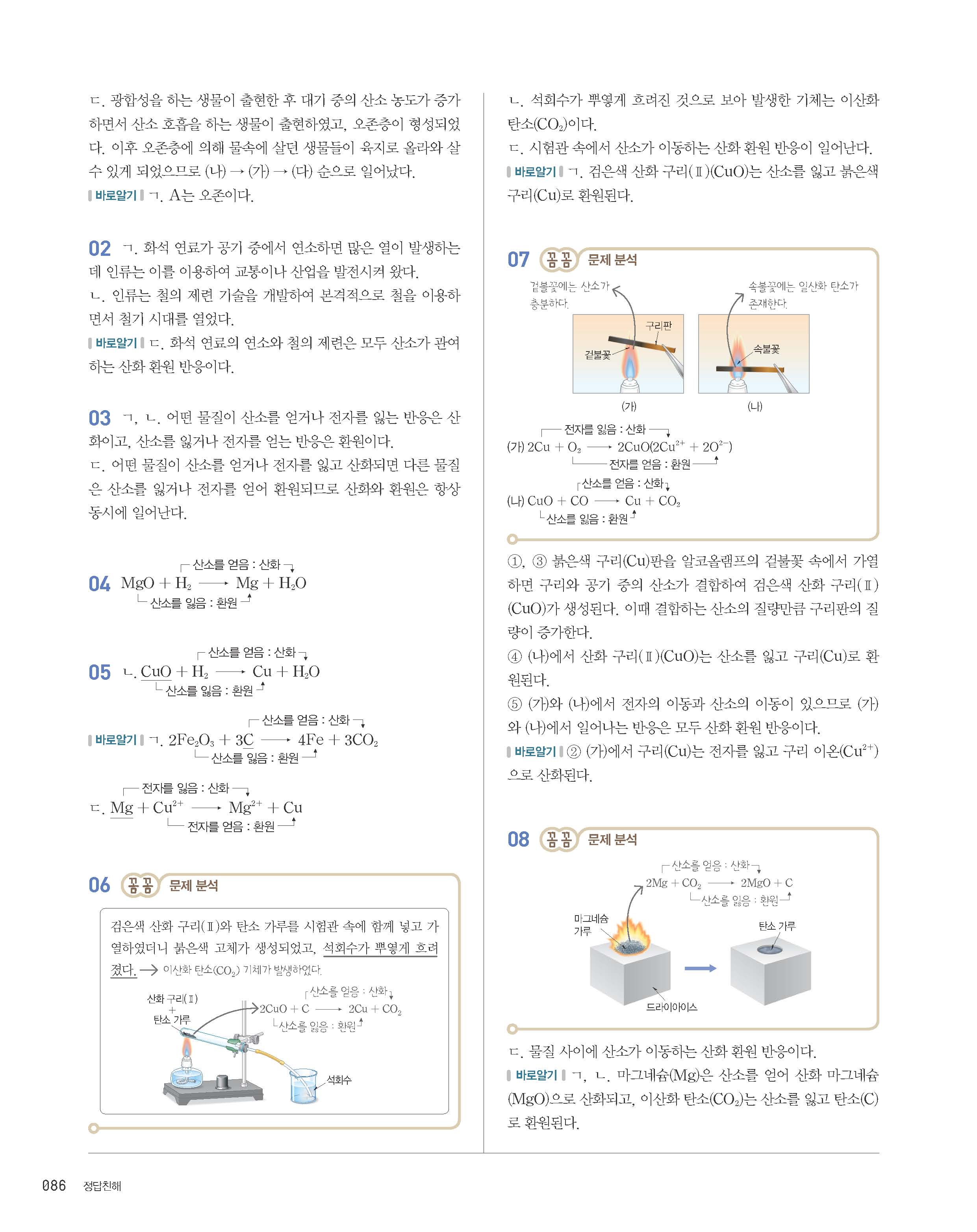 ㄷ. 광합성을 하는 생물이 출현한 후 대기 중의 산소 농도가 증가하면서 산소 호흡을 하는 생물이 출현하였고, 오존층이 형성되었다. 이후 오존층에 의해 물속에 살던 생물들이 육지로 올라와 살 수 있게 되었으므로 (나) → (가) → (다) 순으로 일어났다.
바로알기 ㄱ. A는 오존이다.

02 ㄱ. 화석 연료가 공기 중에서 연소하면 많은 열이 발생하는데 인류는 이를 이용하여 교통이나 산업을 발전시켜 왔다.
ㄴ. 인류는 철의 제련 기술을 개발하여 본격적으로 철을 이용하면서 철기 시대를 열었다.
바로알기 ㄷ. 화석 연료의 연소와 철의 제련은 모두 산소가 관여하는 산화 환원 반응이다.

03 ㄱ, ㄴ. 어떤 물질이 산소를 얻거나 전자를 잃는 반응은 산화이고, 산소를 잃거나 전자를 얻는 반응은 환원이다.
ㄷ. 어떤 물질이 산소를 얻거나 전자를 잃고 산화되면 다른 물질은 산소를 잃거나 전자를 얻어 환원되므로 산화와 환원은 항상 동시에 일어난다.

산소를 얻음 : 산화
04 $MgO + H_2 \longrightarrow Mg + H_2O$
산소를 잃음 : 환원

산소를 얻음 : 산화
05 ㄴ. $CuO + H_2 \longrightarrow Cu + H_2O$
산소를 잃음 : 환원

산소를 얻음 : 산화
바로알기 ㄱ. $2Fe_2O_3 + 3C \longrightarrow 4Fe + 3CO_2$
산소를 잃음 : 환원

전자를 잃음 : 산화
ㄷ. $Mg + Cu^{2+} \longrightarrow Mg^{2+} + Cu$
전자를 얻음 : 환원

06 꼼꼼 문제 분석
검은색 산화 구리(Ⅱ)와 탄소 가루를 시험관 속에 함께 넣고 가열하였더니 붉은색 고체가 생성되었고, 석회수가 뿌옇게 흐려졌다. → 이산화 탄소($CO_2$) 기체가 발생하였다.
산화 구리(Ⅱ) + 탄소 가루
산소를 얻음 : 산화
$2CuO + C \longrightarrow 2Cu + CO_2$
산소를 잃음 : 환원
석회수

ㄴ. 석회수가 뿌옇게 흐려진 것으로 보아 발생한 기체는 이산화 탄소($CO_2$)이다.
ㄷ. 시험관 속에서 산소가 이동하는 산화 환원 반응이 일어난다.
바로알기 ㄱ. 검은색 산화 구리(Ⅱ)(CuO)는 산소를 잃고 붉은색 구리(Cu)로 환원된다.

07 꼼꼼 문제 분석
겉불꽃에는 산소가 충분하다.
속불꽃에는 일산화 탄소가 존재한다.
구리판
겉불꽃
속불꽃
(가) (나)
전자를 잃음 : 산화
(가) $2Cu + O_2 \longrightarrow 2CuO(2Cu^{2+} + 2O^{2-})$
전자를 얻음 : 환원
산소를 얻음 : 산화
(나) $CuO + CO \longrightarrow Cu + CO_2$
산소를 잃음 : 환원

①, ③ 붉은색 구리(Cu)판을 알코올램프의 겉불꽃 속에서 가열하면 구리와 공기 중의 산소가 결합하여 검은색 산화 구리(Ⅱ)(CuO)가 생성된다. 이때 결합하는 산소의 질량만큼 구리판의 질량이 증가한다.
④ (나)에서 산화 구리(Ⅱ)(CuO)는 산소를 잃고 구리(Cu)로 환원된다.
⑤ (가)와 (나)에서 전자의 이동과 산소의 이동이 있으므로 (가)와 (나)에서 일어나는 반응은 모두 산화 환원 반응이다.
바로알기 ② (가)에서 구리(Cu)는 전자를 잃고 구리 이온($Cu^{2+}$)으로 산화된다.

08 꼼꼼 문제 분석
산소를 얻음 : 산화
$2Mg + CO_2 \longrightarrow 2MgO + C$
산소를 잃음 : 환원
마그네슘 가루
탄소 가루
드라이아이스

ㄷ. 물질 사이에 산소가 이동하는 산화 환원 반응이다.
바로알기 ㄱ, ㄴ. 마그네슘(Mg)은 산소를 얻어 산화 마그네슘(MgO)으로 산화되고, 이산화 탄소($CO_2$)는 산소를 잃고 탄소(C)로 환원된다.

086 정답친해