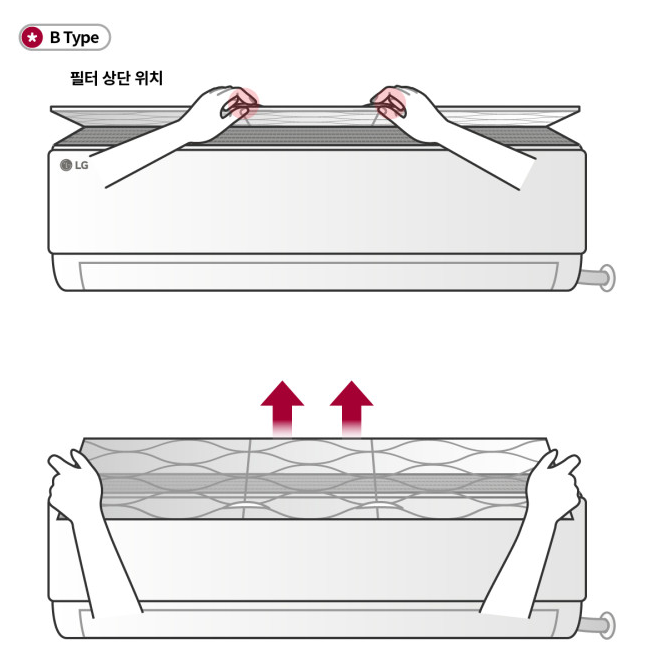 B Type

필터 상단 위치

LG