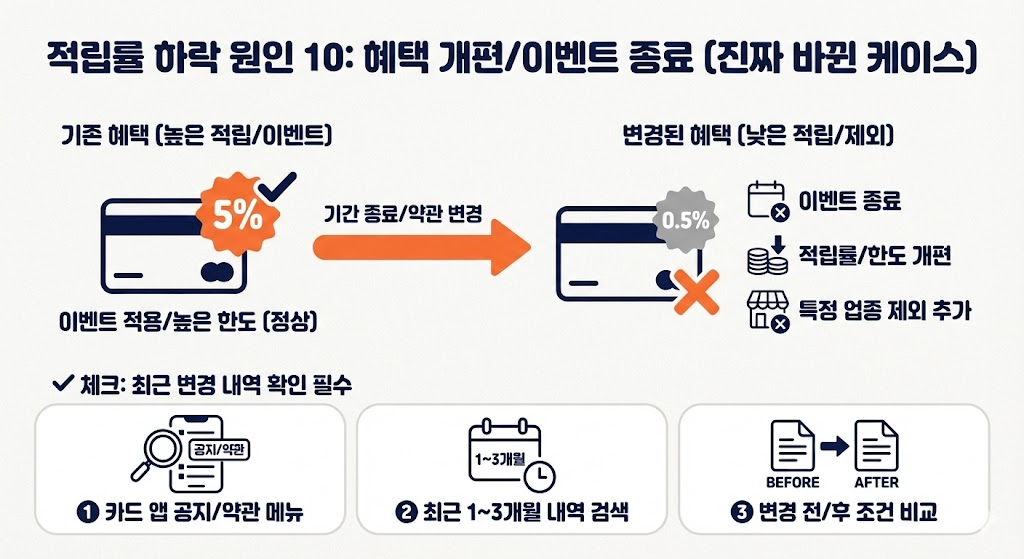 적립률 하락 원인 10: 혜택 개편/이벤트 종료 (진짜 바뀐 케이스)

기존 혜택 (높은 적립/이벤트)

5%

이벤트 적용/높은 한도 (정상)

기간 종료/약관 변경

변경된 혜택 (낮은 적립/제외)

0.5%

이벤트 종료

적립률/한도 개편

특정 업종 제외 추가

✔ 체크: 최근 변경 내역 확인 필수

공지/약관

❶ 카드 앱 공지/약관 메뉴

1~3개월

❷ 최근 1~3개월 내역 검색

BEFORE

AFTER

❸ 변경 전/후 조건 비교