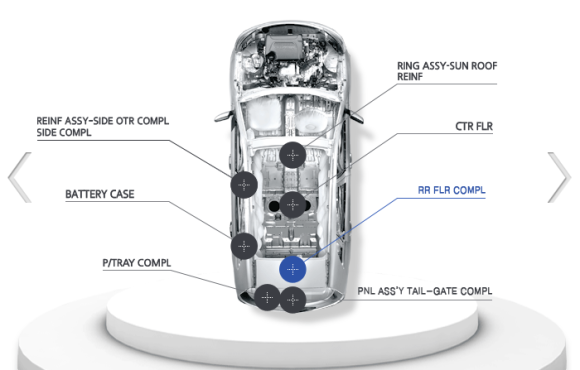 RING ASSY-SUN ROOF REINF

REINF ASSY-SIDE OTR COMPL SIDE COMPL

CTR FLR

BATTERY CASE

RR FLR COMPL

P/TRAY COMPL

PNL ASS'Y TAIL-GATE COMPL