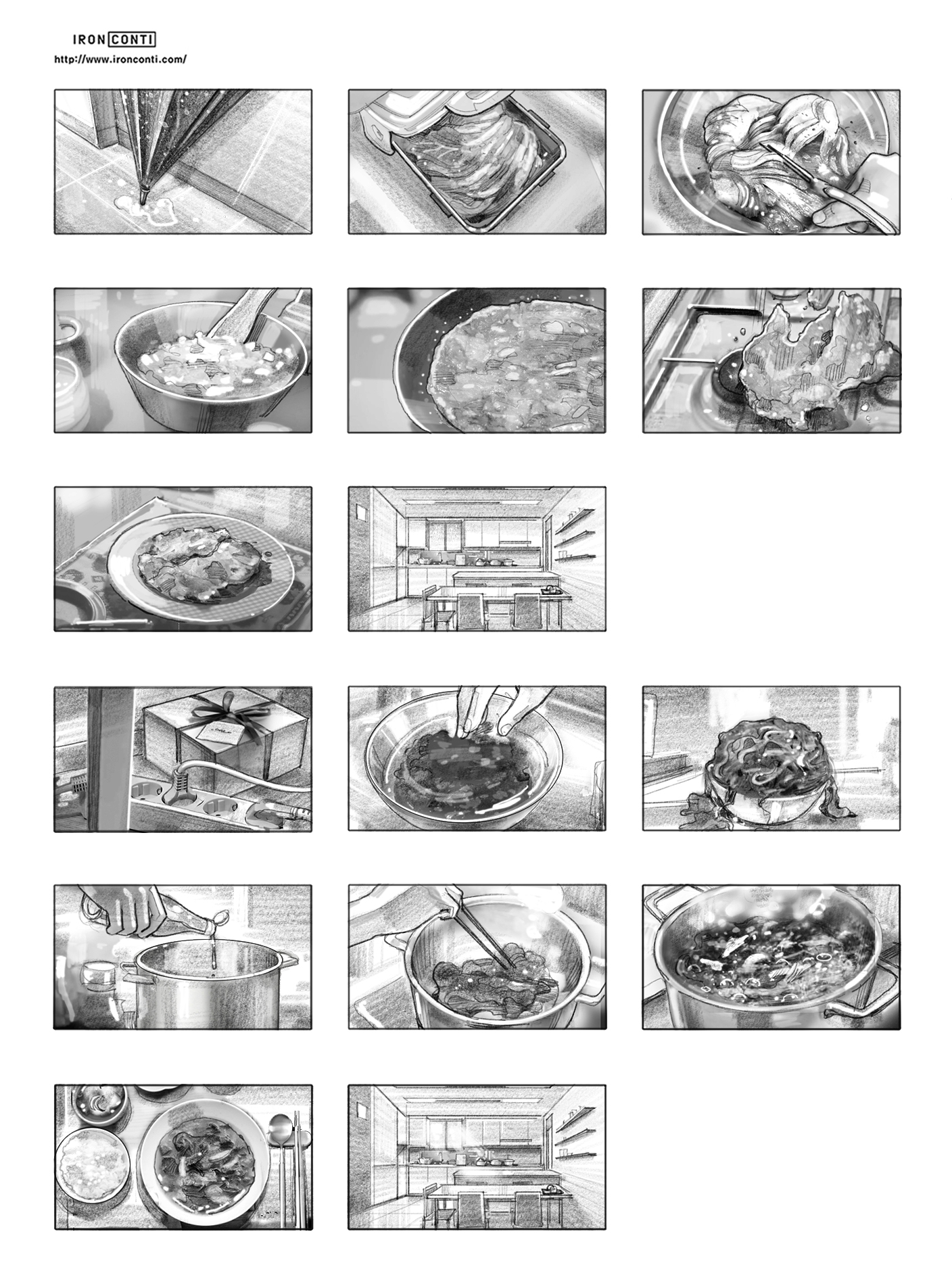 IRON CONTI
http://www.ironconti.com/