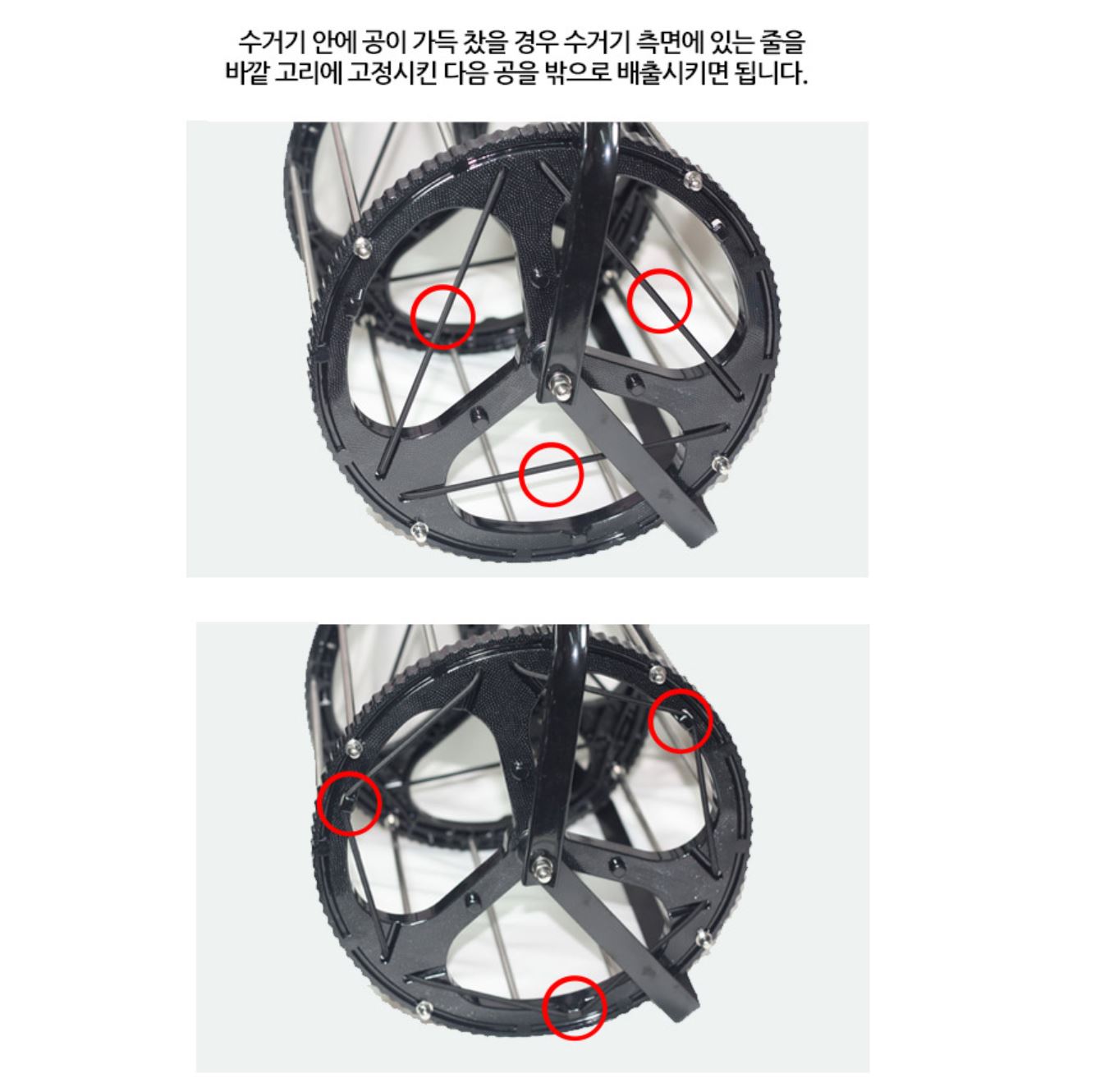 수거기 안에 공이 가득 찼을 경우 수거기 측면에 있는 줄을 바깥 고리에 고정시킨 다음 공을 밖으로 배출시키면 됩니다.