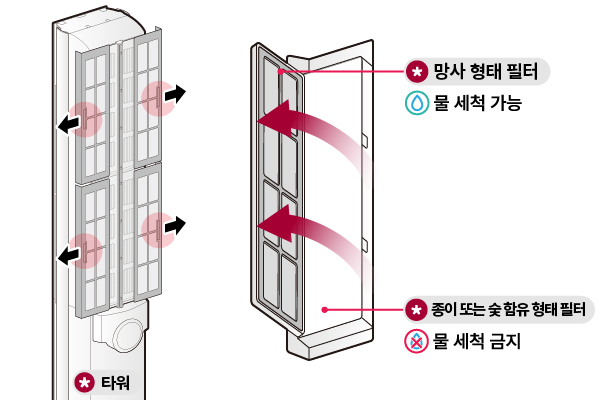 망사 형태 필터

물 세척 가능

종이 또는 숯 함유 형태 필터

물 세척 금지

타워