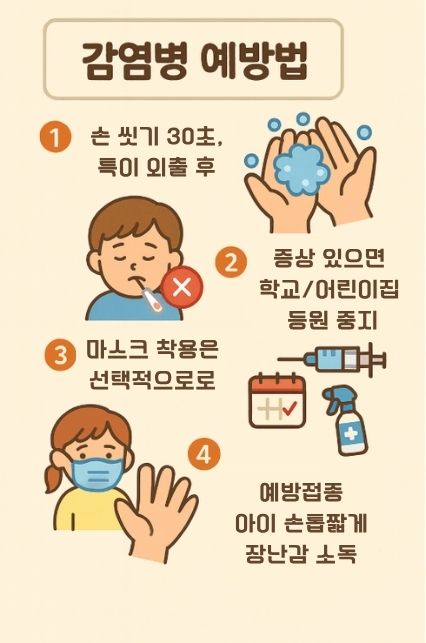 감염병 예방법

1 손 씻기 30초, 특이 외출 후

2 증상 있으면 학교/어린이집 등원 중지

3 마스크 착용은 선택적으로로

4

예방접종 아이 손톱짧게 장난감 소독