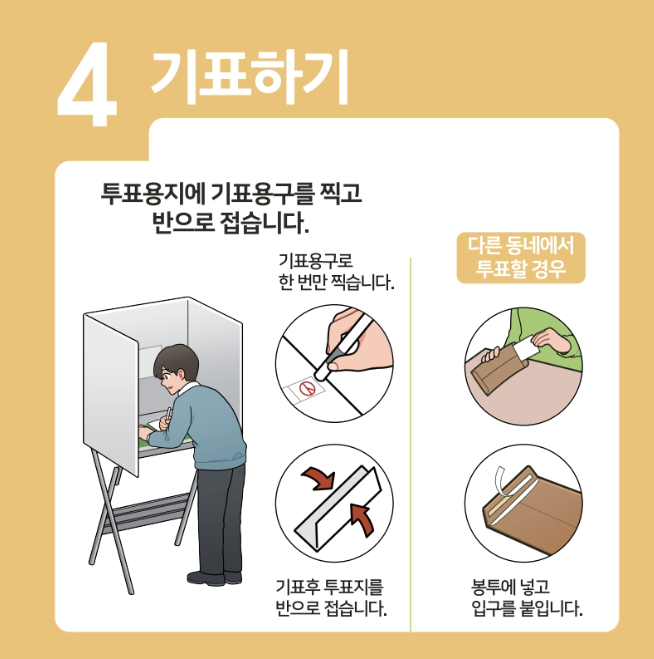 4 기표하기

투표용지에 기표용구를 찍고 반으로 접습니다.

기표용구로 한 번만 찍습니다.

기표후 투표지를 반으로 접습니다.

다른 동네에서 투표할 경우

봉투에 넣고 입구를 붙입니다.