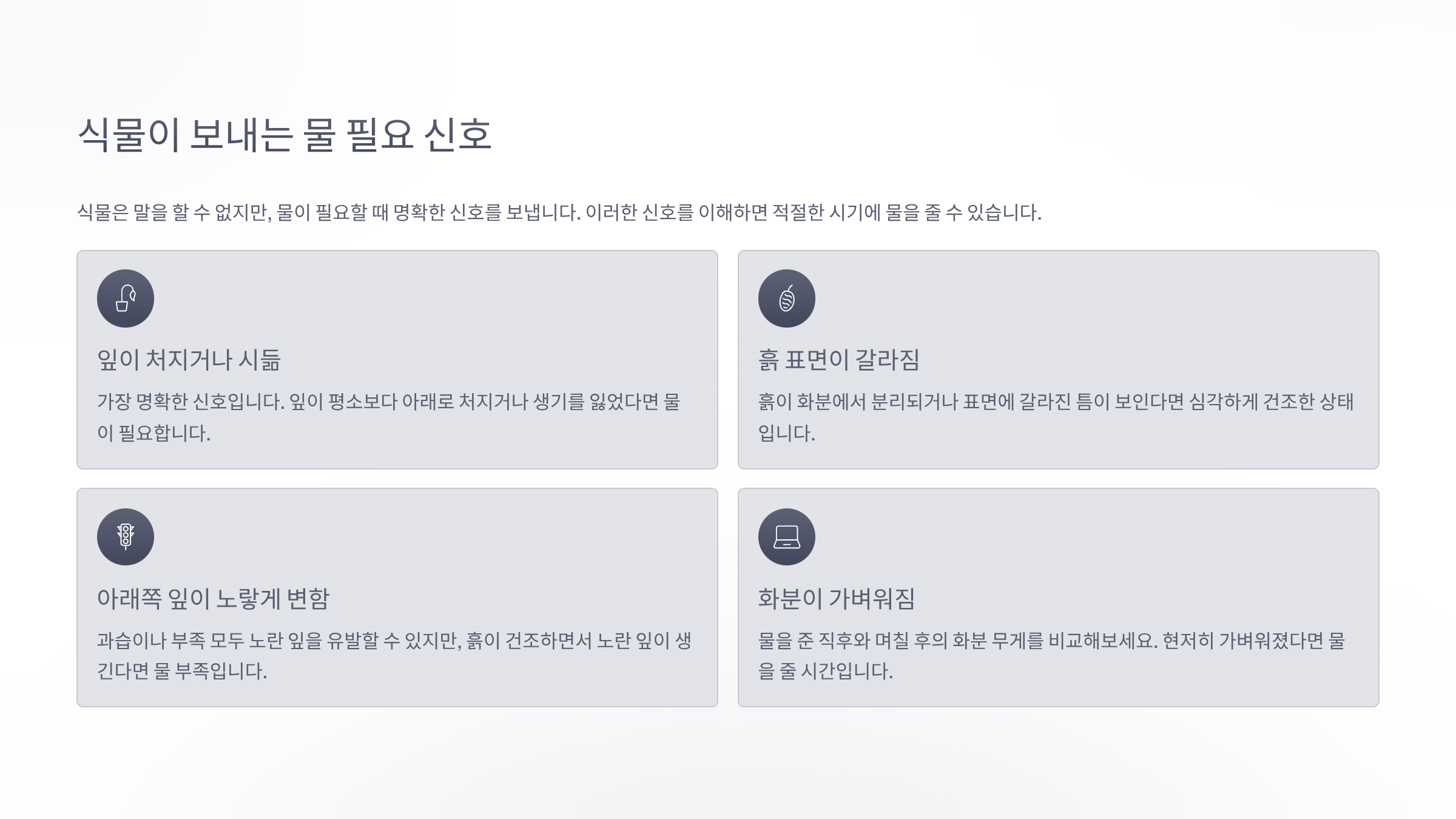 식물이 보내는 물 필요 신호

식물은 말을 할 수 없지만, 물이 필요할 때 명확한 신호를 보냅니다. 이러한 신호를 이해하면 적절한 시기에 물을 줄 수 있습니다.

잎이 처지거나 시듦

가장 명확한 신호입니다. 잎이 평소보다 아래로 처지거나 생기를 잃었다면 물이 필요합니다.

흙 표면이 갈라짐

흙이 화분에서 분리되거나 표면에 갈라진 틈이 보인다면 심각하게 건조한 상태입니다.

아래쪽 잎이 노랗게 변함

과습이나 부족 모두 노란 잎을 유발할 수 있지만, 흙이 건조하면서 노란 잎이 생긴다면 물 부족입니다.

화분이 가벼워짐

물을 준 직후와 며칠 후의 화분 무게를 비교해보세요. 현저히 가벼워졌다면 물을 줄 시간입니다.