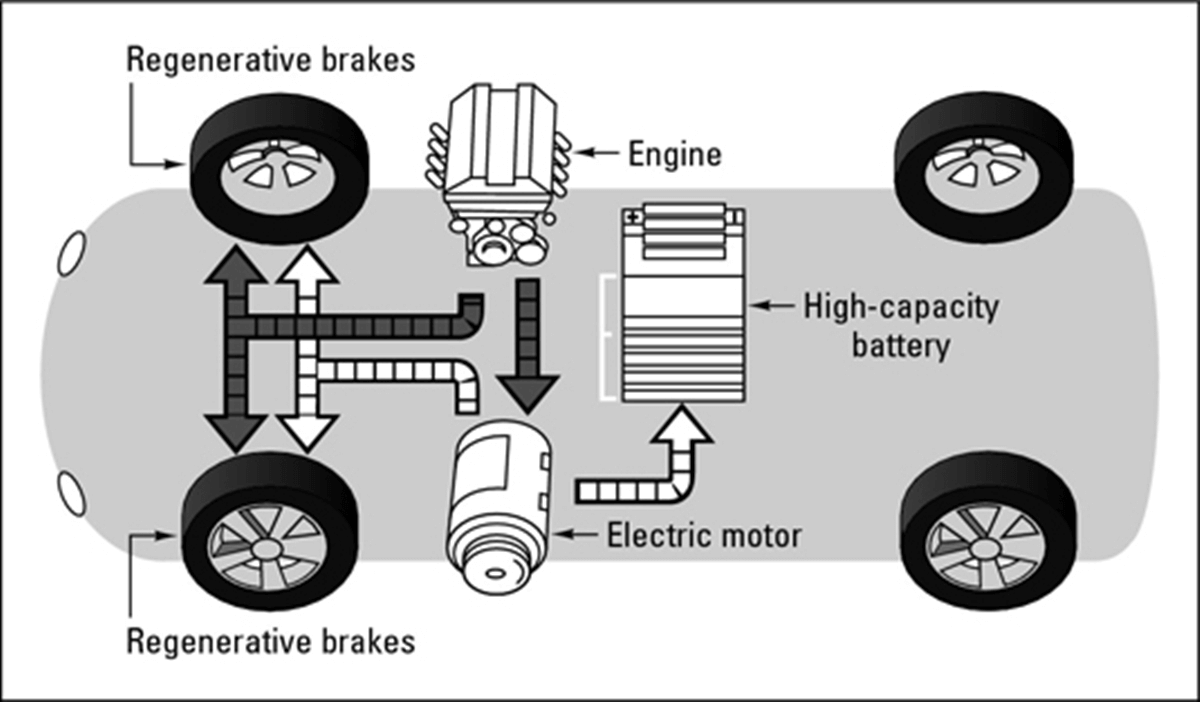 Regenerative brakes

Engine

High-capacity battery

Electric motor

Regenerative brakes