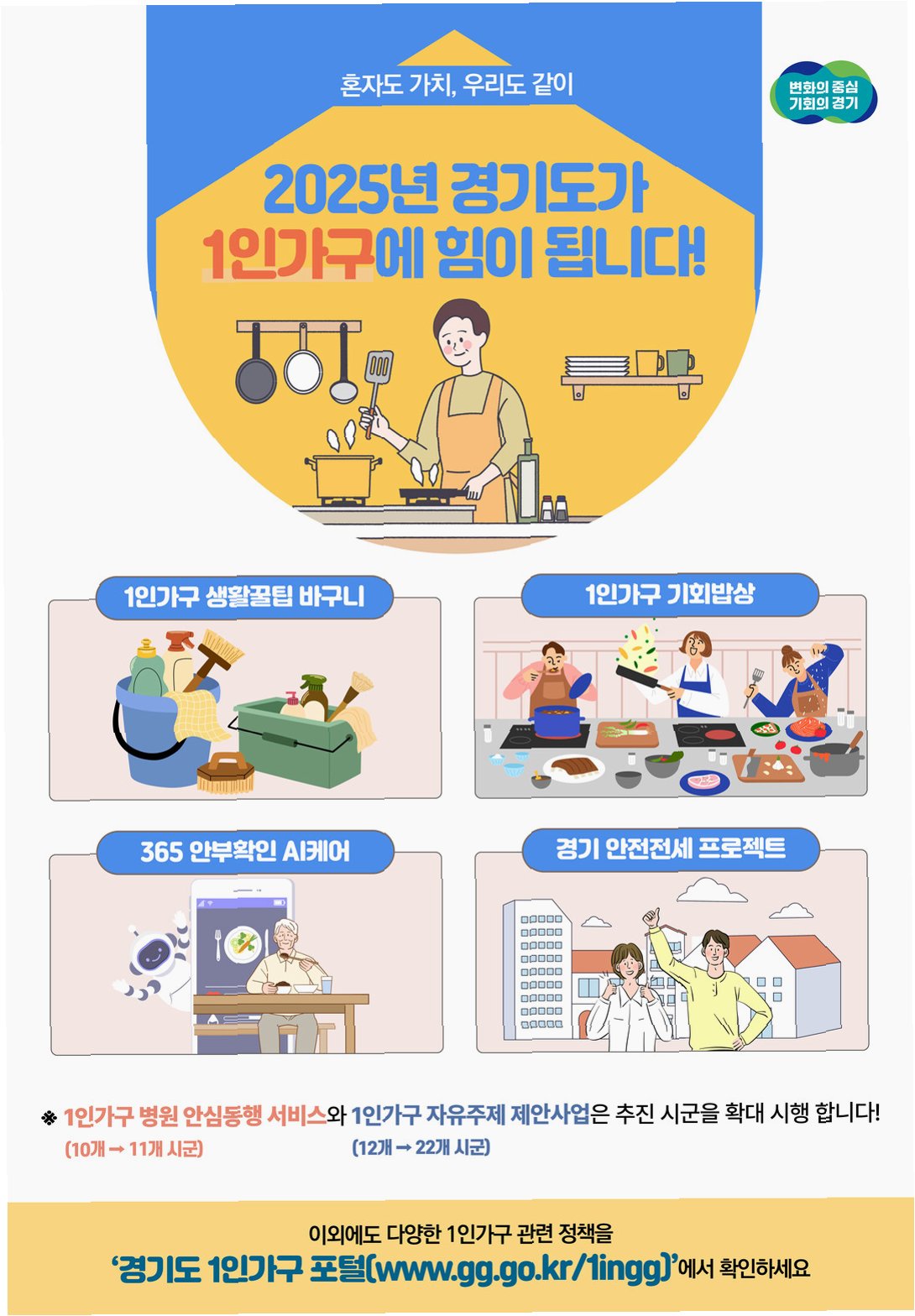 혼자도 가치, 우리도 같이

변화의 중심
기회의 경기

2025년 경기도가
1인가구에 힘이 됩니다!

1인가구 생활꿀팁 바구니

1인가구 기회밥상

365 안부확인 AI케어

경기 안전전세 프로젝트

※ 1인가구 병원 안심동행 서비스와 1인가구 자유주제 제안사업은 추진 시군을 확대 시행 합니다!
(10개 → 11개 시군) (12개 → 22개 시군)

이외에도 다양한 1인가구 관련 정책을
'경기도 1인가구 포털(www.gg.go.kr/1ingg)'에서 확인하세요