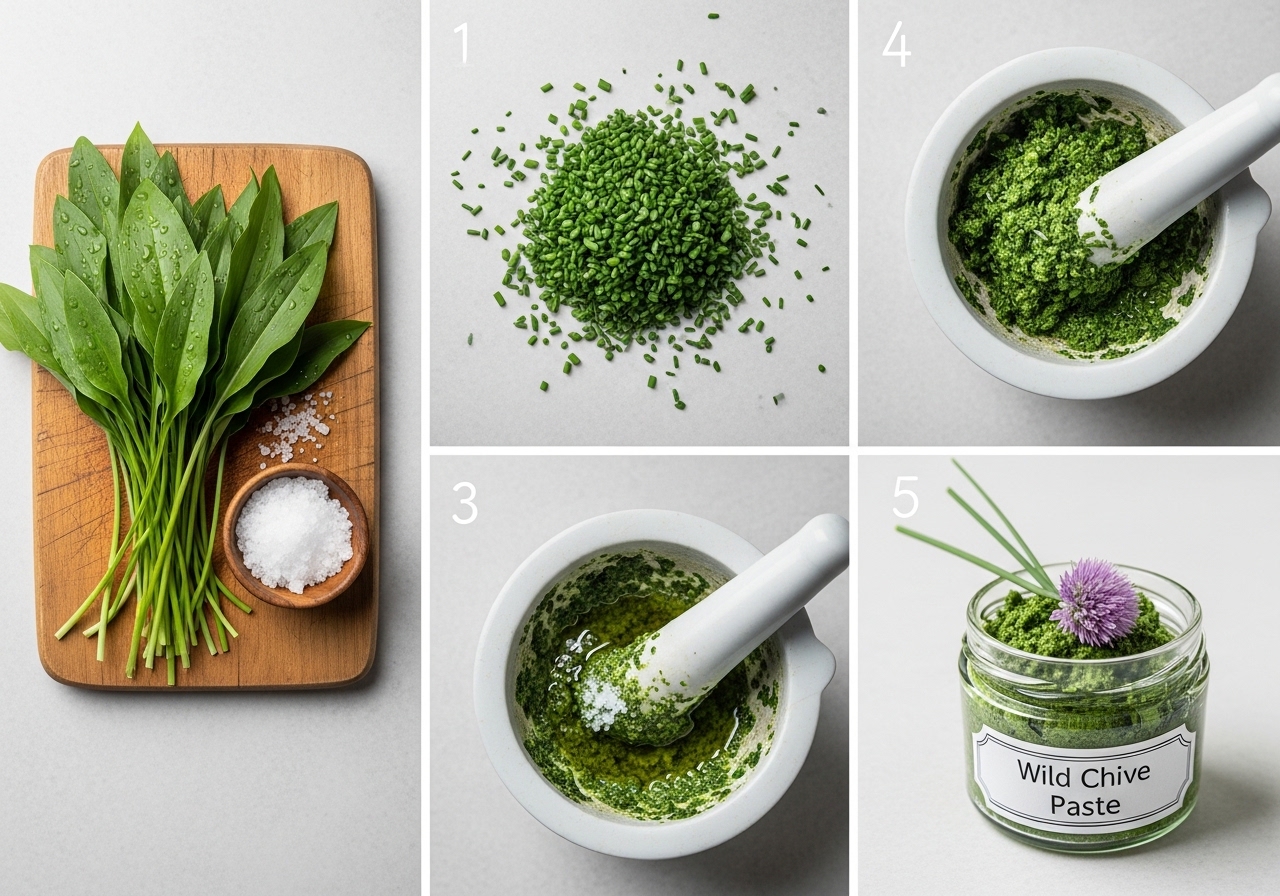 1

4

3

5

Wild Chive Paste