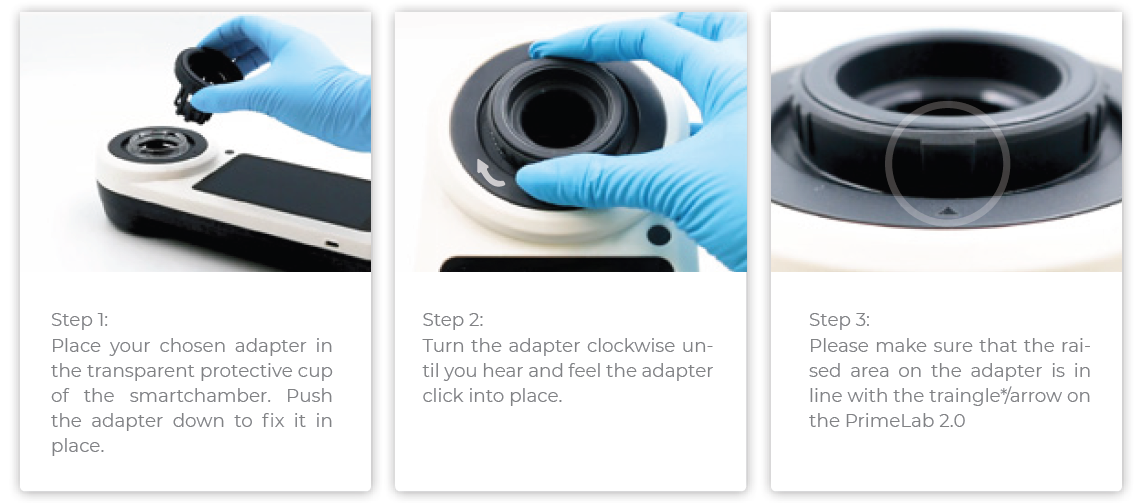 Step 1:
Place your chosen adapter in the transparent protective cup of the smartchamber. Push the adapter down to fix it in place.

Step 2:
Turn the adapter clockwise until you hear and feel the adapter click into place.

Step 3:
Please make sure that the raised area on the adapter is in line with the traingle*/arrow on the PrimeLab 2.0