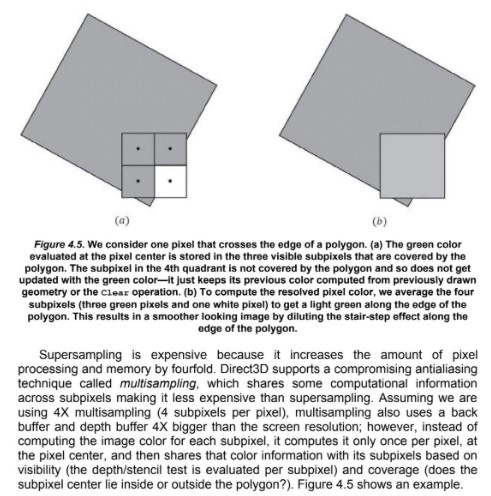 (a)

(b)

Figure 4.5. We consider one pixel that crosses the edge of a polygon. (a) The green color evaluated at the pixel center is stored in the three visible subpixels that are covered by the polygon. The subpixel in the 4th quadrant is not covered by the polygon and so does not get updated with the green color—it just keeps its previous color computed from previously drawn geometry or the Clear operation. (b) To compute the resolved pixel color, we average the four subpixels (three green pixels and one white pixel) to get a light green along the edge of the polygon. This results in a smoother looking image by diluting the stair-step effect along the edge of the polygon.

Supersampling is expensive because it increases the amount of pixel processing and memory by fourfold. Direct3D supports a compromising antialiasing technique called multisampling, which shares some computational information across subpixels making it less expensive than supersampling. Assuming we are using 4X multisampling (4 subpixels per pixel), multisampling also uses a back buffer and depth buffer 4X bigger than the screen resolution; however, instead of computing the image color for each subpixel, it computes it only once per pixel, at the pixel center, and then shares that color information with its subpixels based on visibility (the depth/stencil test is evaluated per subpixel) and coverage (does the subpixel center lie inside or outside the polygon?). Figure 4.5 shows an example.