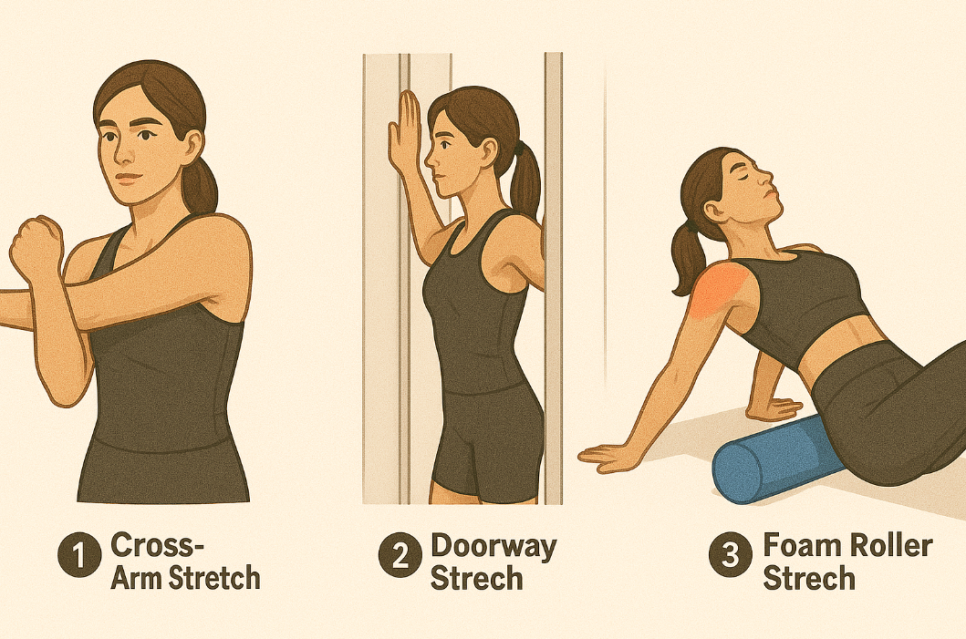 1 Cross-Arm Stretch

2 Doorway Strech

3 Foam Roller Strech