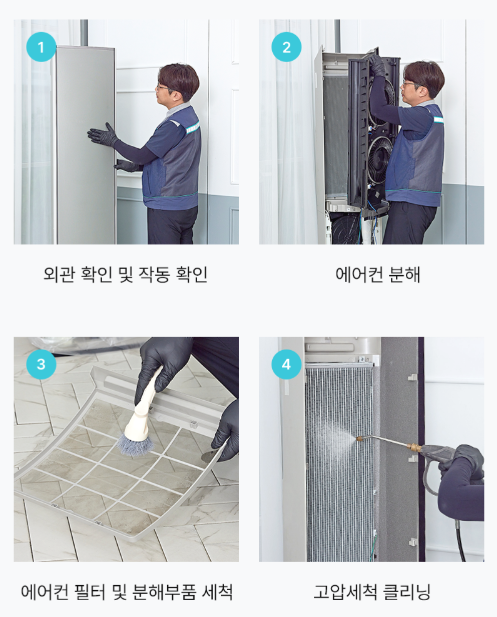 1

외관 확인 및 작동 확인

2

에어컨 분해

3

에어컨 필터 및 분해부품 세척

4

고압세척 클리닝