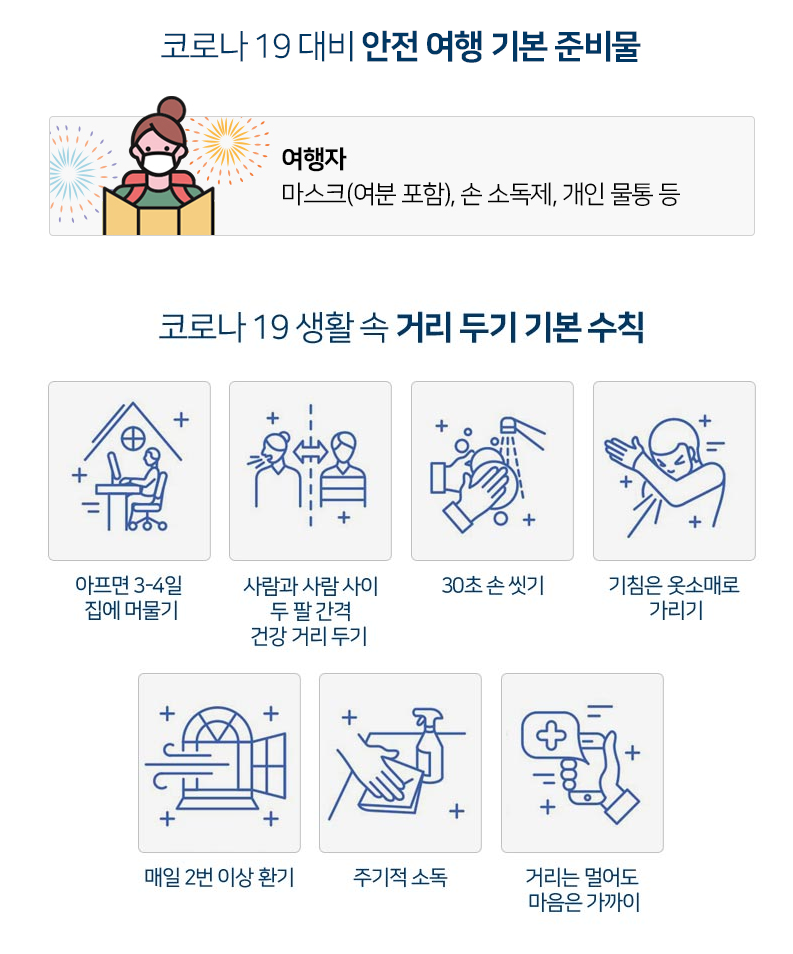 코로나 19 대비 안전 여행 기본 준비물

여행자
마스크(여분 포함), 손 소독제, 개인 물통 등

코로나 19 생활 속 거리 두기 기본 수칙

아프면 3-4일 집에 머물기

사람과 사람 사이 두 팔 간격 건강 거리 두기

30초 손 씻기

기침은 옷소매로 가리기

매일 2번 이상 환기

주기적 소독

거리는 멀어도 마음은 가까이