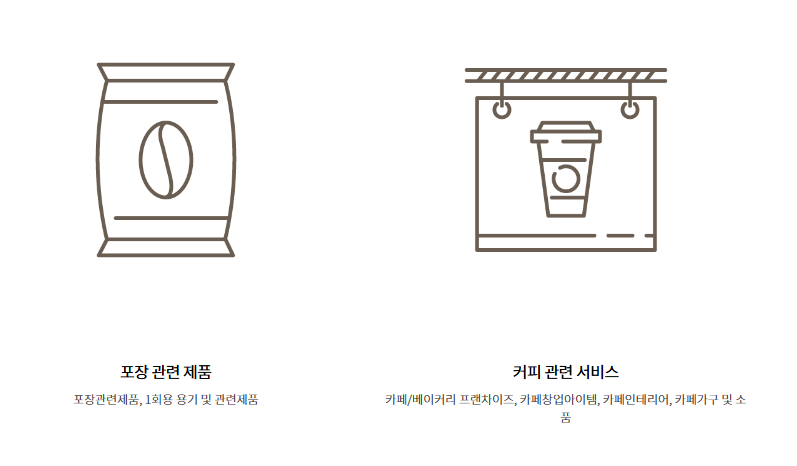 포장 관련 제품

포장관련제품, 1회용 용기 및 관련제품

커피 관련 서비스

카페/베이커리 프랜차이즈, 카페창업아이템, 카페인테리어, 카페가구 및 소품