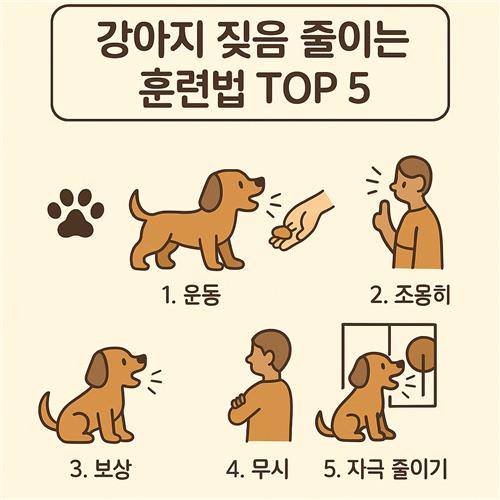 강아지 짖음 줄이는 훈련법 TOP 5

1. 운동

2. 조용히

3. 보상

4. 무시

5. 자극 줄이기