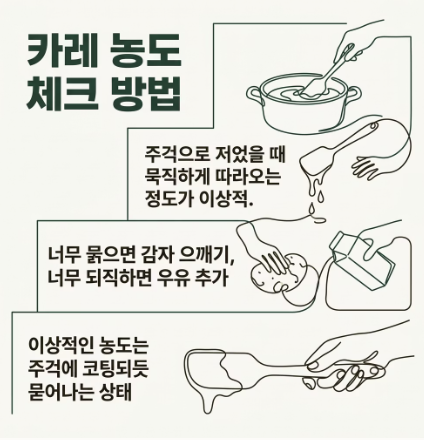 카레 농도
체크 방법

주걱으로 저었을 때
묵직하게 따라오는
정도가 이상적.

너무 묽으면 감자 으깨기,
너무 되직하면 우유 추가

이상적인 농도는
주걱에 코팅되듯
묻어나는 상태