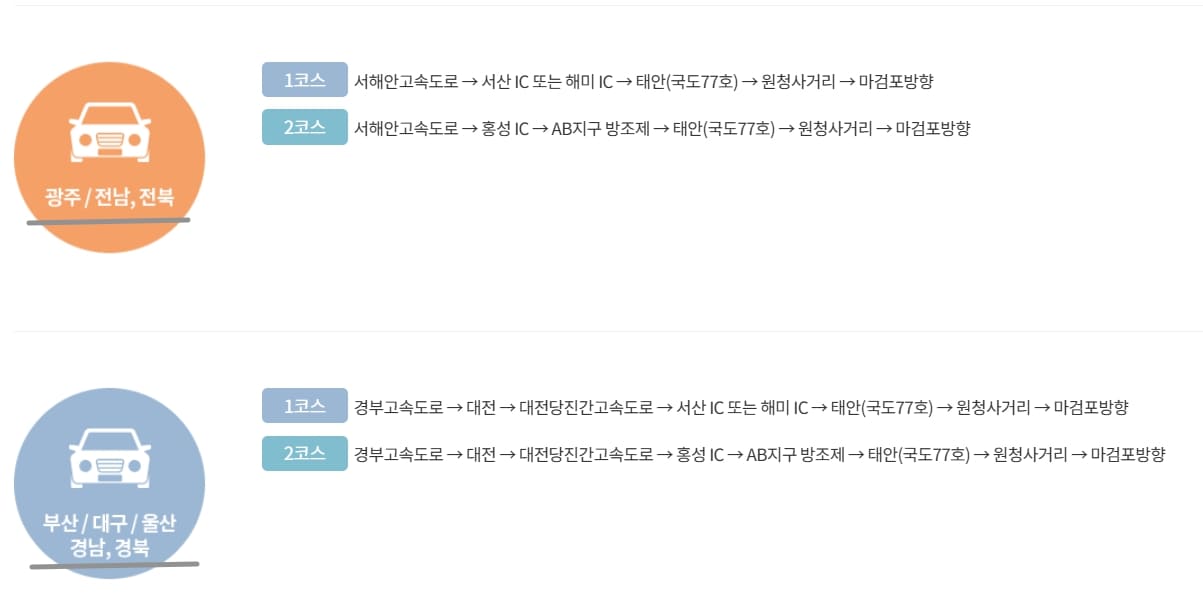 광주 / 전남, 전북

1코스 서해안고속도로 → 서산 IC 또는 해미 IC → 태안(국도77호) → 원청사거리 → 마검포방향

2코스 서해안고속도로 → 홍성 IC → AB지구 방조제 → 태안(국도77호) → 원청사거리 → 마검포방향

부산 / 대구 / 울산
경남, 경북

1코스 경부고속도로 → 대전 → 대전당진간고속도로 → 서산 IC 또는 해미 IC → 태안(국도77호) → 원청사거리 → 마검포방향

2코스 경부고속도로 → 대전 → 대전당진간고속도로 → 홍성 IC → AB지구 방조제 → 태안(국도77호) → 원청사거리 → 마검포방향