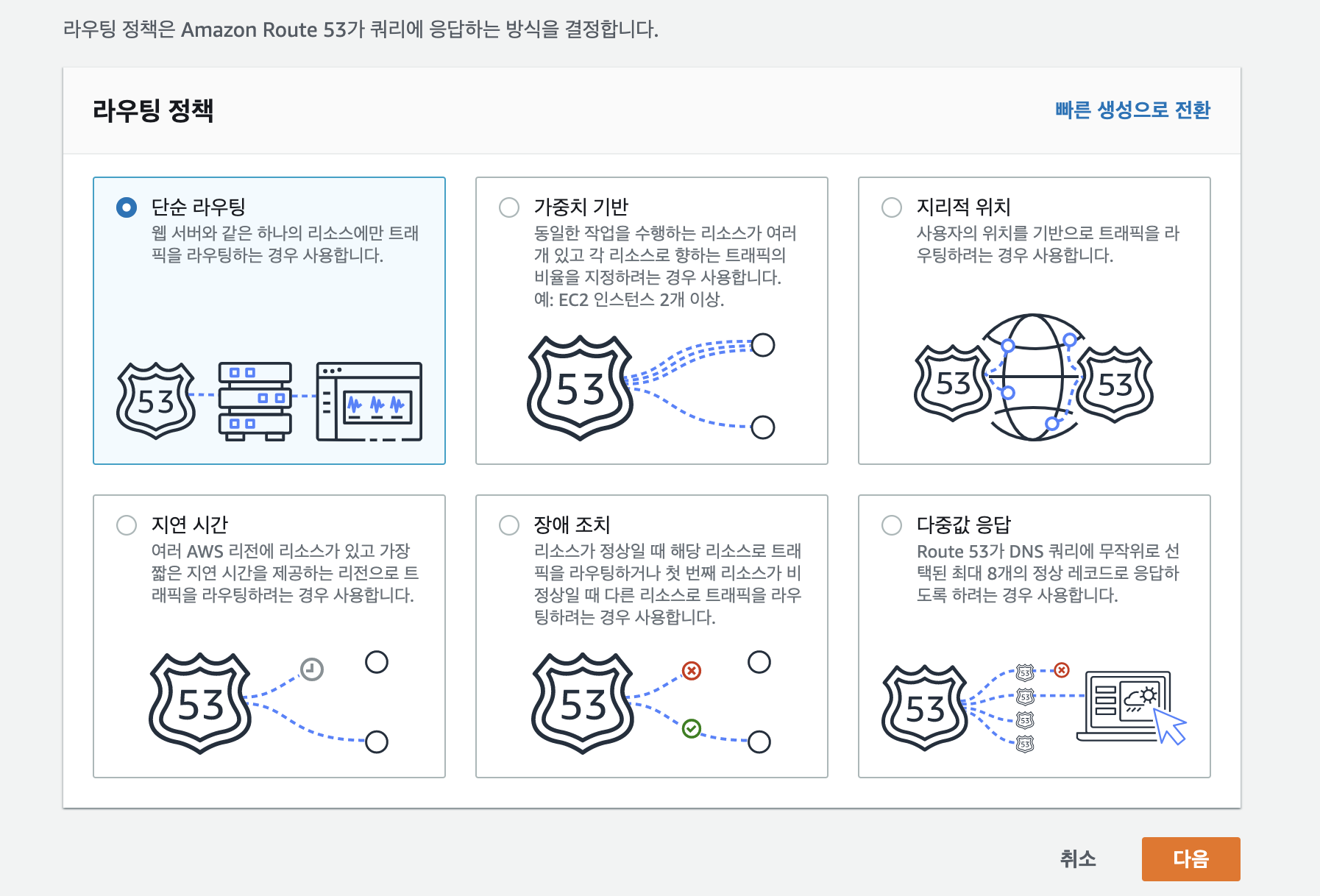 라우팅 정책은 Amazon Route 53가 쿼리에 응답하는 방식을 결정합니다.

라우팅 정책

빠른 생성으로 전환

단순 라우팅
웹 서버와 같은 하나의 리소스에만 트래픽을 라우팅하는 경우 사용합니다.

53

가중치 기반
동일한 작업을 수행하는 리소스가 여러 개 있고 각 리소스로 향하는 트래픽의 비율을 지정하려는 경우 사용합니다. 예: EC2 인스턴스 2개 이상.

53

지리적 위치
사용자의 위치를 기반으로 트래픽을 라우팅하려는 경우 사용합니다.

53

53

지연 시간
여러 AWS 리전에 리소스가 있고 가장 짧은 지연 시간을 제공하는 리전으로 트래픽을 라우팅하려는 경우 사용합니다.

53

장애 조치
리소스가 정상일 때 해당 리소스로 트래픽을 라우팅하거나 첫 번째 리소스가 비정상일 때 다른 리소스로 트래픽을 라우팅하려는 경우 사용합니다.

53

다중값 응답
Route 53가 DNS 쿼리에 무작위로 선택된 최대 8개의 정상 레코드로 응답하도록 하려는 경우 사용합니다.

53

53

53

53

53

취소

다음