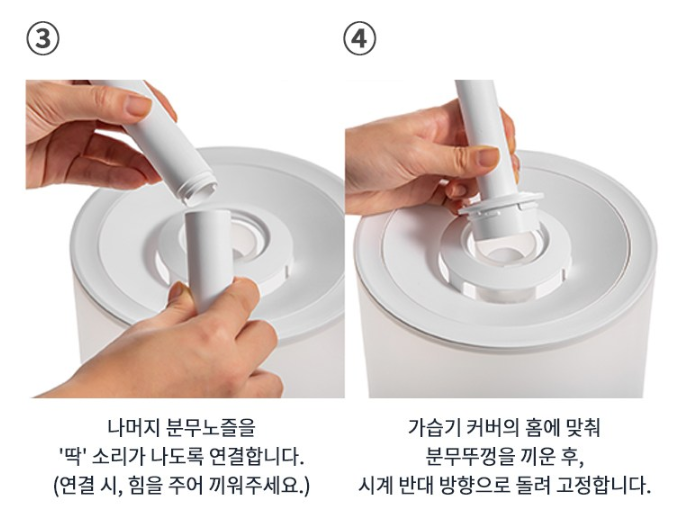 ③

나머지 분무노즐을
'딱' 소리가 나도록 연결합니다.
(연결 시, 힘을 주어 끼워주세요.)

④

가습기 커버의 홈에 맞춰
분무뚜껑을 끼운 후,
시계 반대 방향으로 돌려 고정합니다.