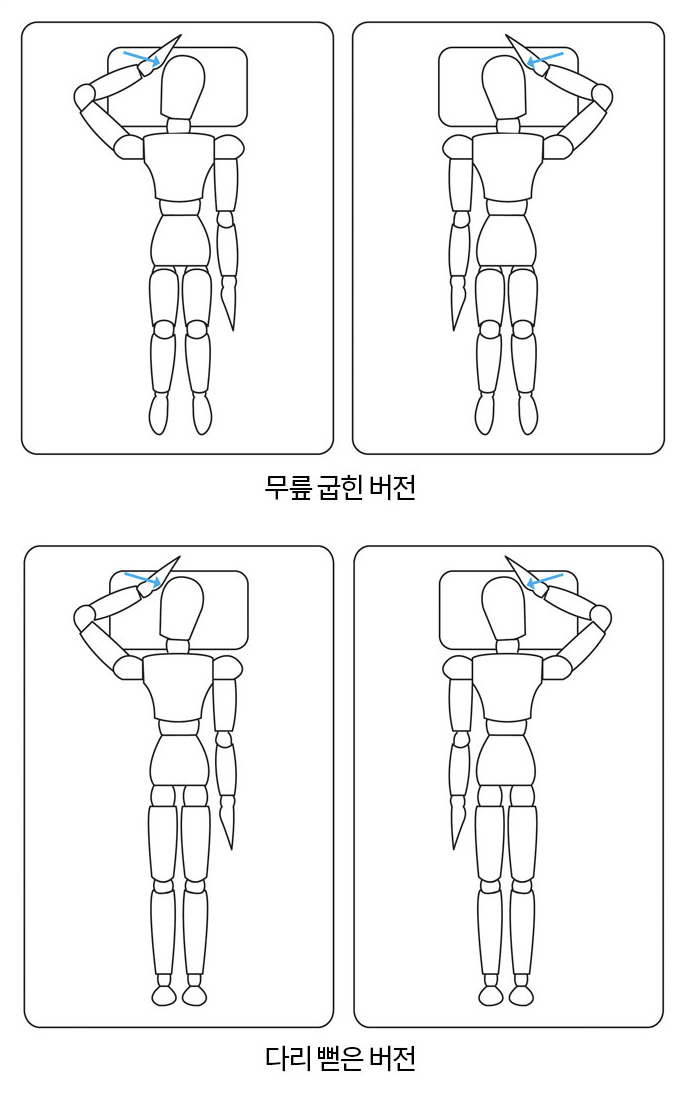 무릎 굽힌 버전

다리 뻗은 버전