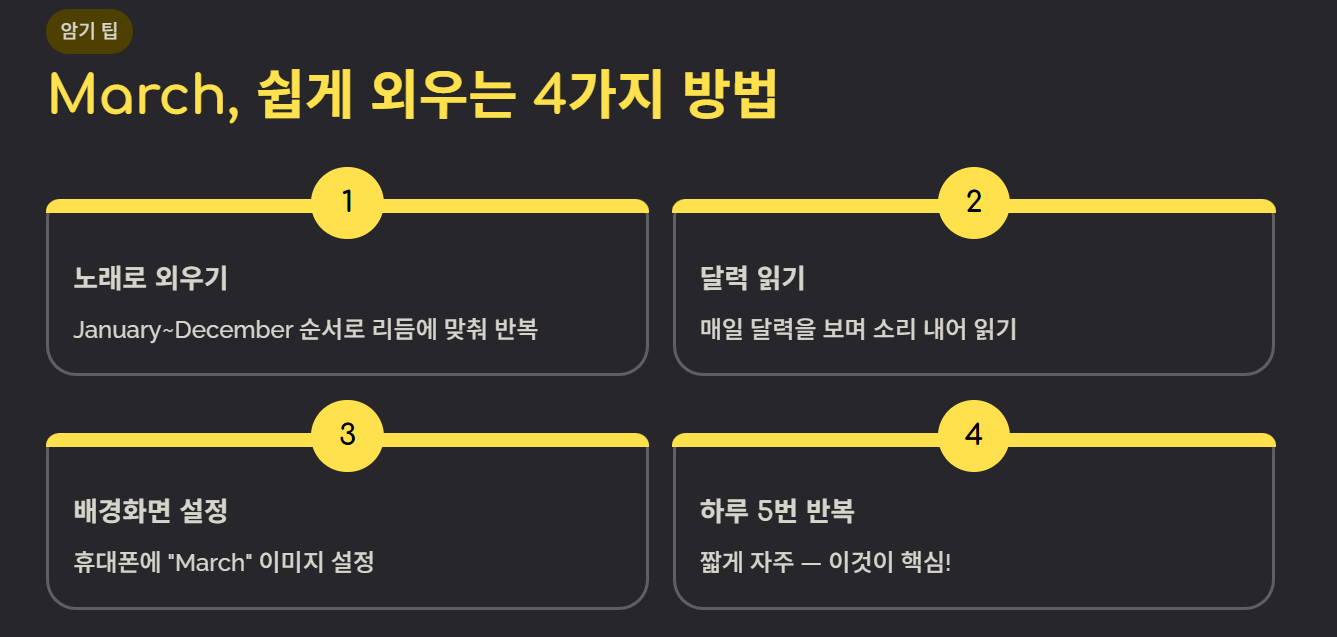 암기 팁

March, 쉽게 외우는 4가지 방법

1

노래로 외우기

January~December 순서로 리듬에 맞춰 반복

2

달력 읽기

매일 달력을 보며 소리 내어 읽기

3

배경화면 설정

휴대폰에 "March" 이미지 설정

4

하루 5번 반복

짧게 자주 — 이것이 핵심!