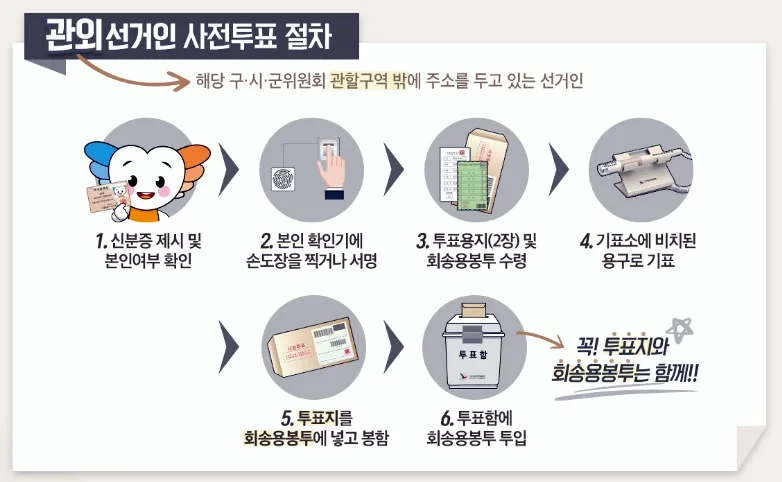 관외 선거인 사전투표 절차

해당 구·시·군위원회 관할구역 밖에 주소를 두고 있는 선거인

1. 신분증 제시 및 본인여부 확인

2. 본인 확인기에 손도장을 찍거나 서명

3. 투표용지(2장) 및 회송용봉투 수령

4. 기표소에 비치된 용구로 기표

5. 투표지를 회송용봉투에 넣고 봉함

투표함

6. 투표함에 회송용봉투 투입

꼭! 투표지와 회송용봉투는 함께!!