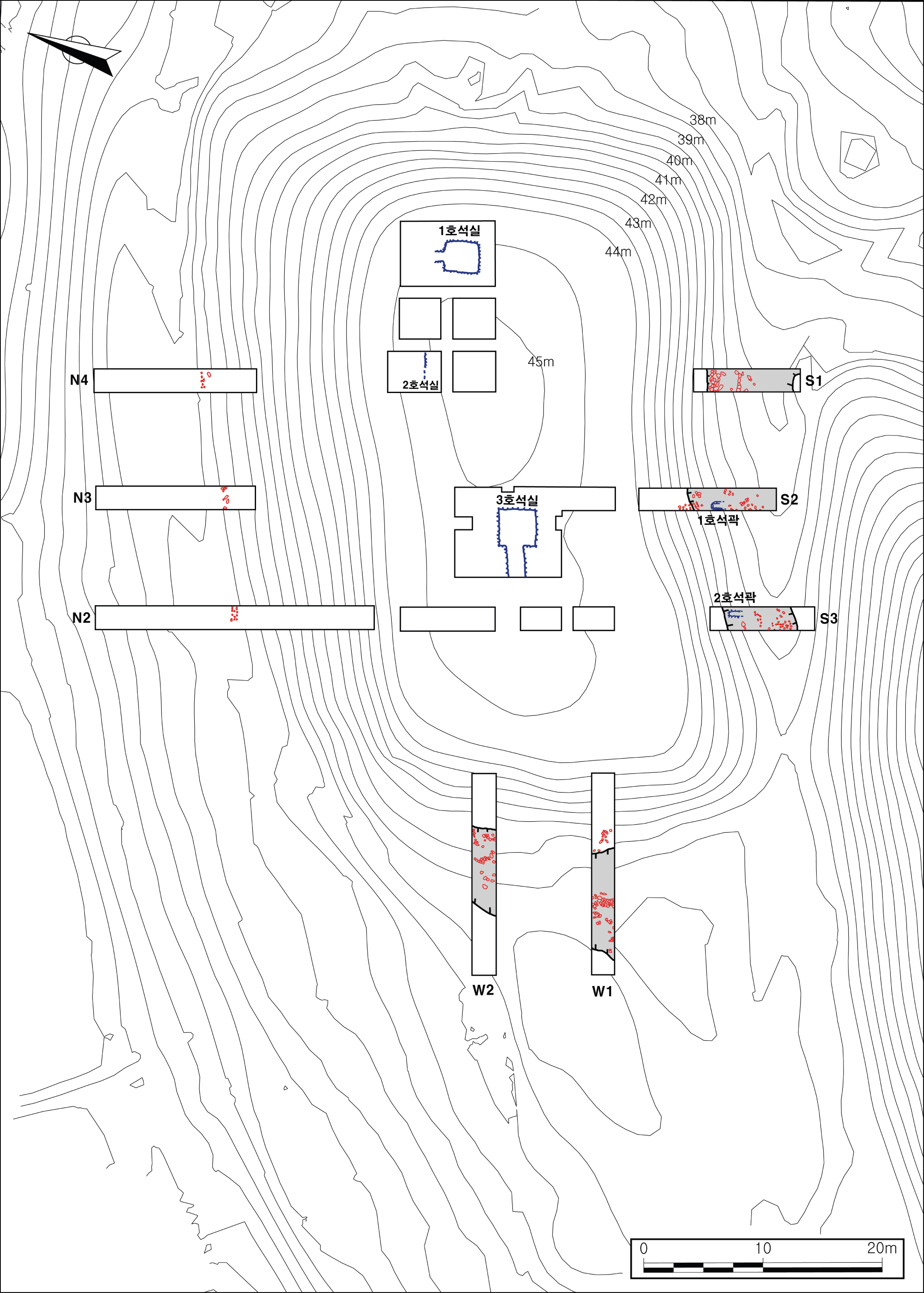 38m
39m
40m
41m
42m
43m
44m
1호석실
45m
N4
2호석실
S1
N3
3호석실
S2
1호석곽
2호석곽
N2
S3
W2
W1
0
10
20m