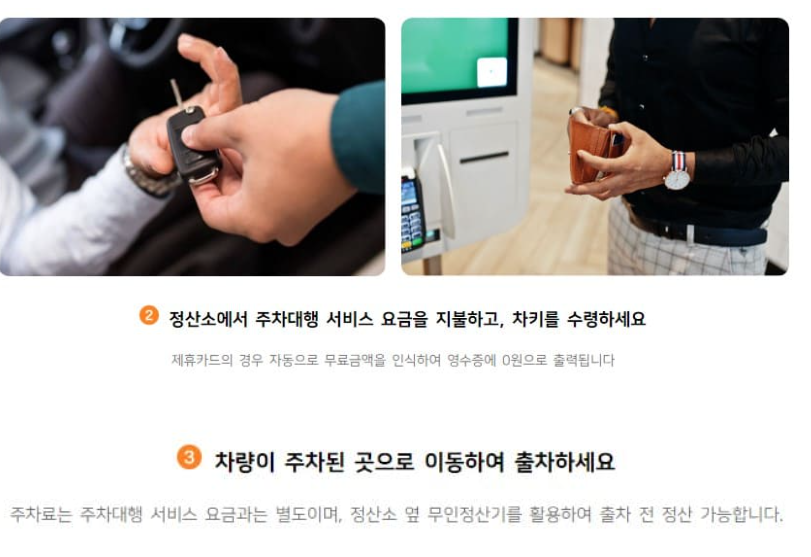 2 정산소에서 주차대행 서비스 요금을 지불하고, 차키를 수령하세요

제휴카드의 경우 자동으로 무료금액을 인식하여 영수증에 0원으로 출력됩니다

3 차량이 주차된 곳으로 이동하여 출차하세요

주차료는 주차대행 서비스 요금과는 별도이며, 정산소 옆 무인정산기를 활용하여 출차 전 정산 가능합니다.